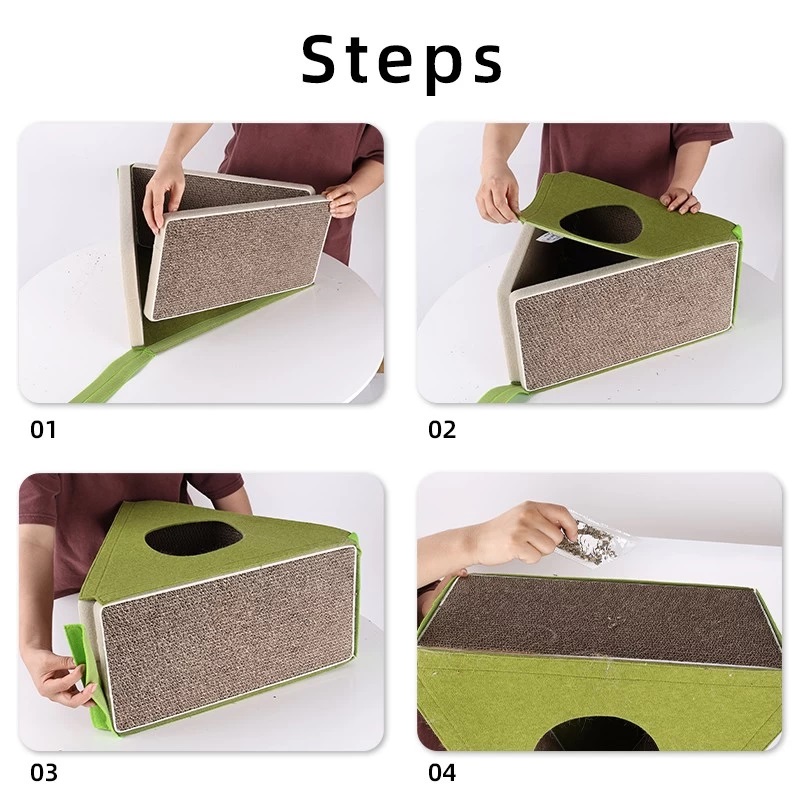 Steps

01

02

03

04