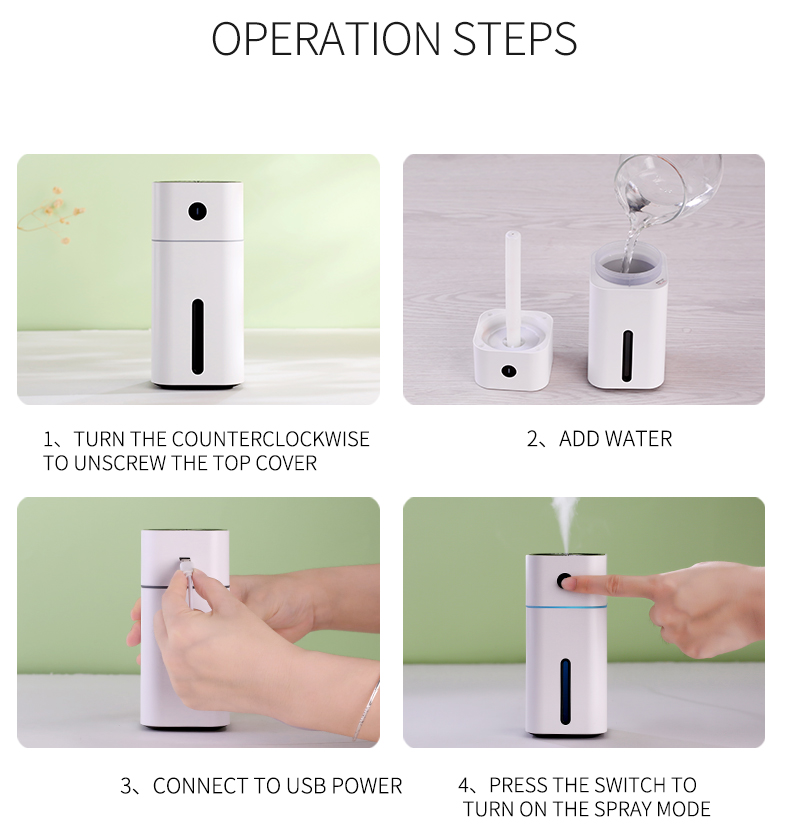 OPERATION STEPS

1、TURN THE COUNTERCLOCKWISE TO UNSCREW THE TOP COVER

2、ADD WATER

3、CONNECT TO USB POWER

4、PRESS THE SWITCH TO TURN ON THE SPRAY MODE