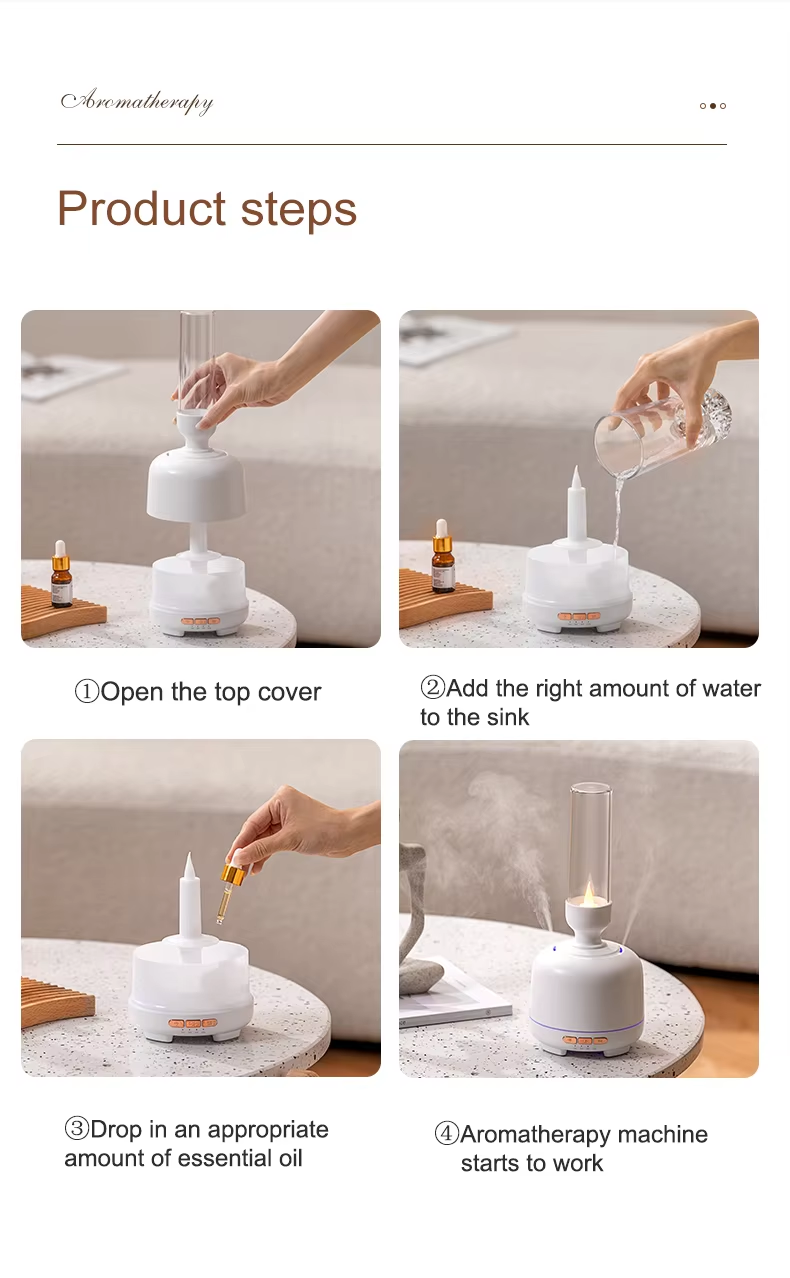 Aromatherapy

Product steps

①Open the top cover

②Add the right amount of water to the sink

③Drop in an appropriate amount of essential oil

④Aromatherapy machine starts to work