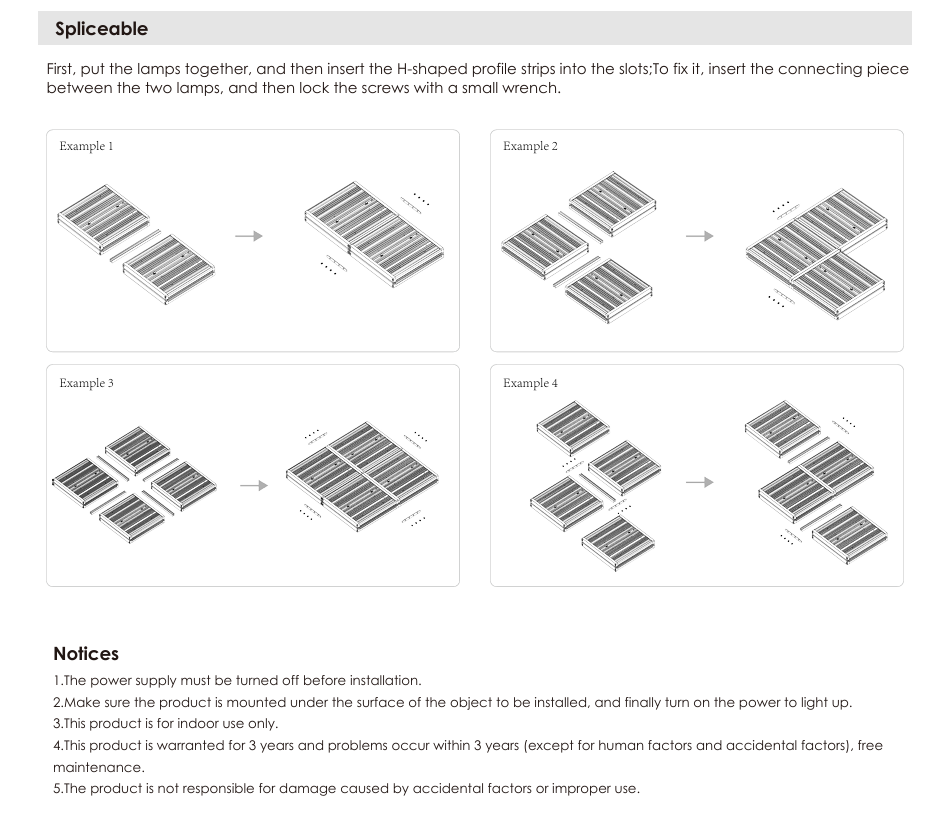 Spliceable

First, put the lamps together, and then insert the H-shaped profile strips into the slots;To fix it, insert the connecting piece between the two lamps, and then lock the screws with a small wrench.

Example 1

Example 2

Example 3

Example 4

Notices

1.The power supply must be turned off before installation.
2.Make sure the product is mounted under the surface of the object to be installed, and finally turn on the power to light up.
3.This product is for indoor use only.
4.This product is warranted for 3 years and problems occur within 3 years (except for human factors and accidental factors), free maintenance.
5.The product is not responsible for damage caused by accidental factors or improper use.