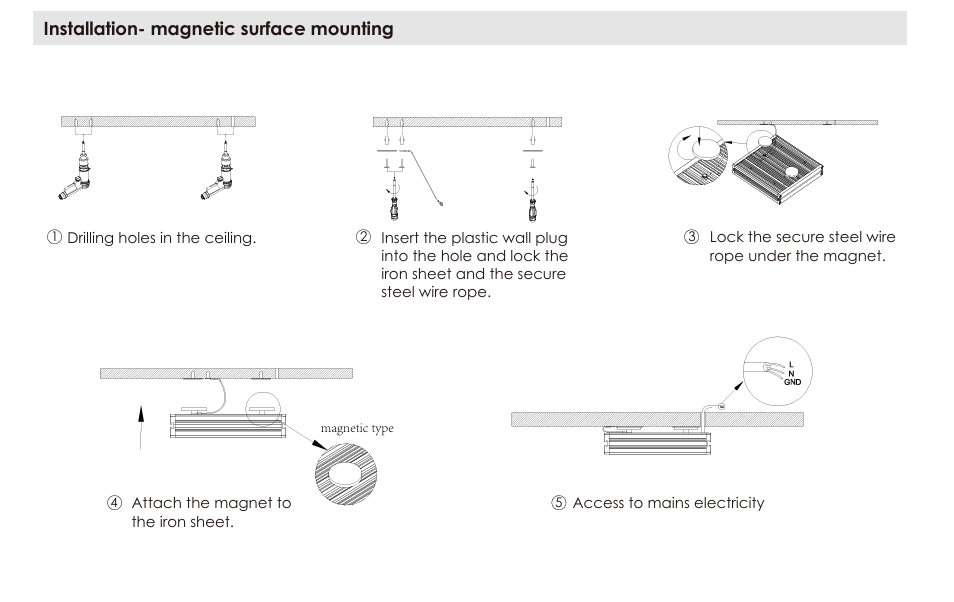 Installation- magnetic surface mounting

① Drilling holes in the ceiling.

② Insert the plastic wall plug into the hole and lock the iron sheet and the secure steel wire rope.

③ Lock the secure steel wire rope under the magnet.

magnetic type

④ Attach the magnet to the iron sheet.

L
N
GND

⑤ Access to mains electricity