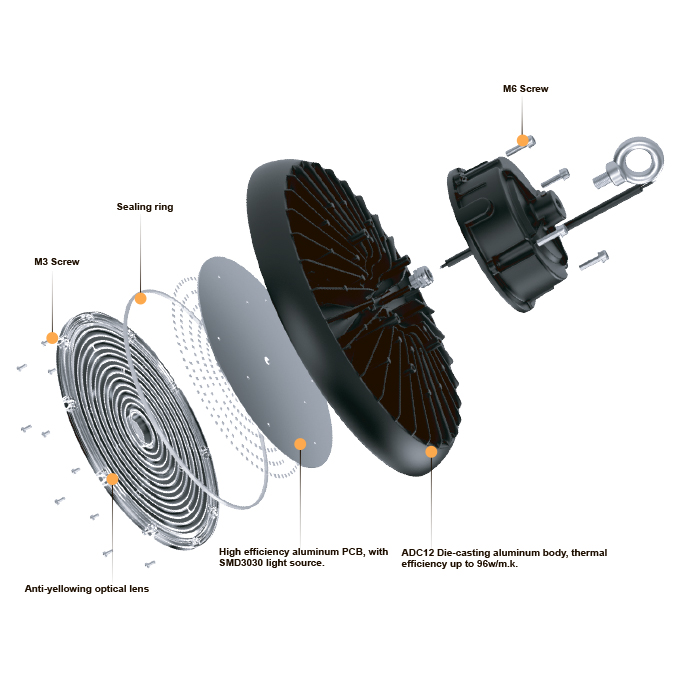 M6 Screw

Sealing ring

M3 Screw

High efficiency aluminum PCB, with SMD3030 light source.

ADC12 Die-casting aluminum body, thermal efficiency up to 96w/m.k.

Anti-yellowing optical lens