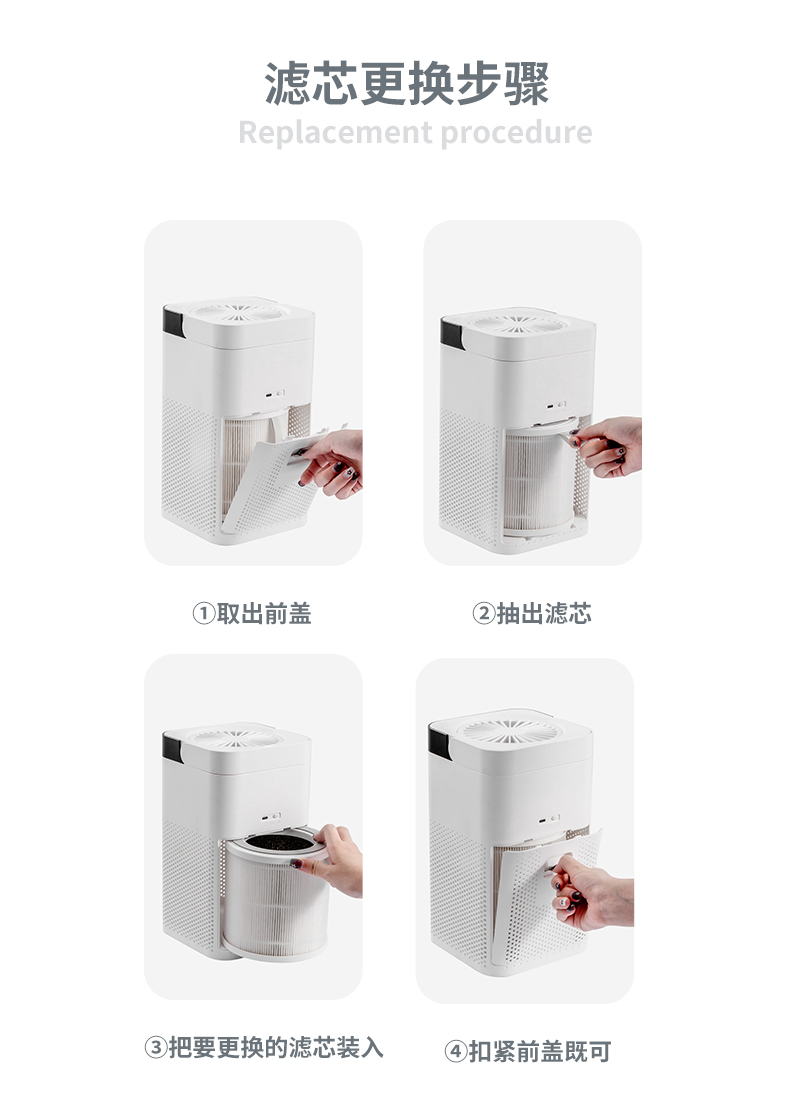 滤芯更换步骤

Replacement procedure

①取出前盖

②抽出滤芯

③把要更换的滤芯装入

④扣紧前盖既可