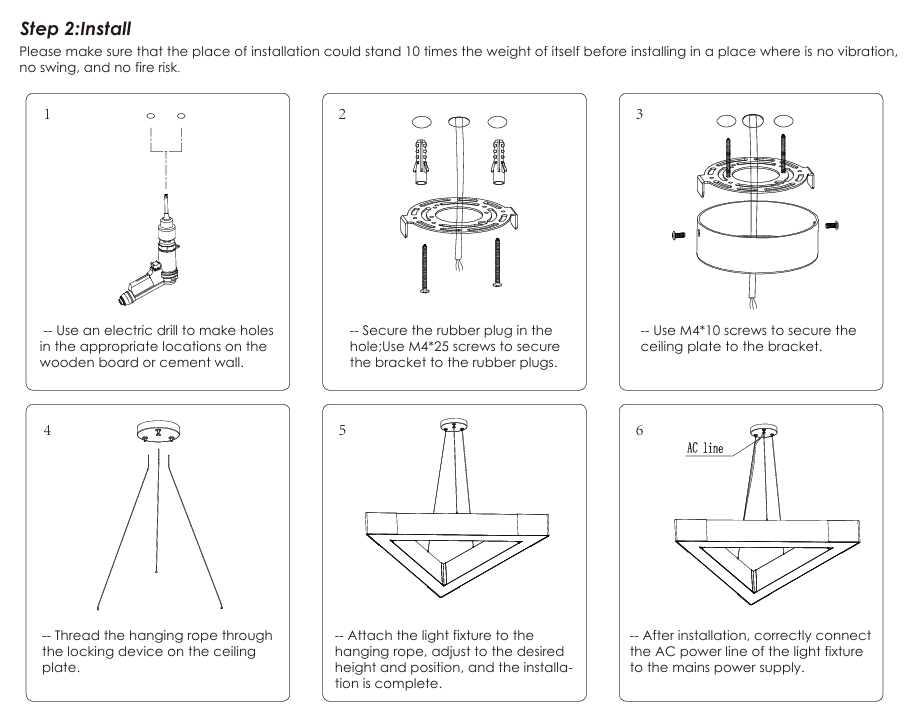 Step 2:Install

Please make sure that the place of installation could stand 10 times the weight of itself before installing in a place where is no vibration, no swing, and no fire risk.

1

-- Use an electric drill to make holes in the appropriate locations on the wooden board or cement wall.

2

-- Secure the rubber plug in the hole;Use M4*25 screws to secure the bracket to the rubber plugs.

3

-- Use M4*10 screws to secure the ceiling plate to the bracket.

4

-- Thread the hanging rope through the locking device on the ceiling plate.

5

-- Attach the light fixture to the hanging rope, adjust to the desired height and position, and the installation is complete.

6

AC line

-- After installation, correctly connect the AC power line of the light fixture to the mains power supply.