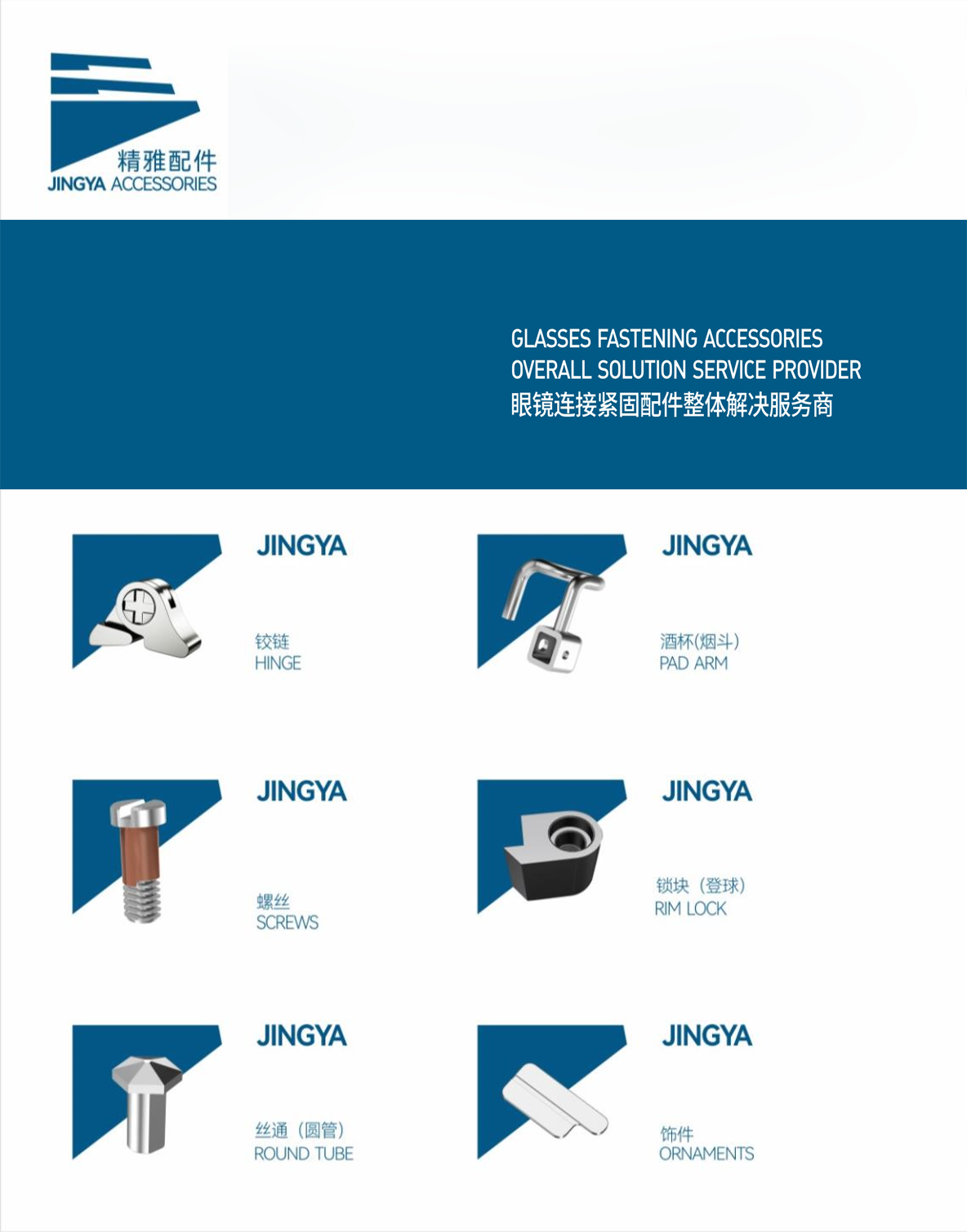 精雅配件
JINGYA ACCESSORIES

GLASSES FASTENING ACCESSORIES
OVERALL SOLUTION SERVICE PROVIDER
眼镜连接紧固配件整体解决服务商

JINGYA
铰链
HINGE

JINGYA
酒杯(烟斗)
PAD ARM

JINGYA
螺丝
SCREWS

JINGYA
锁块（登球）
RIM LOCK

JINGYA
丝通（圆管）
ROUND TUBE

JINGYA
饰件
ORNAMENTS