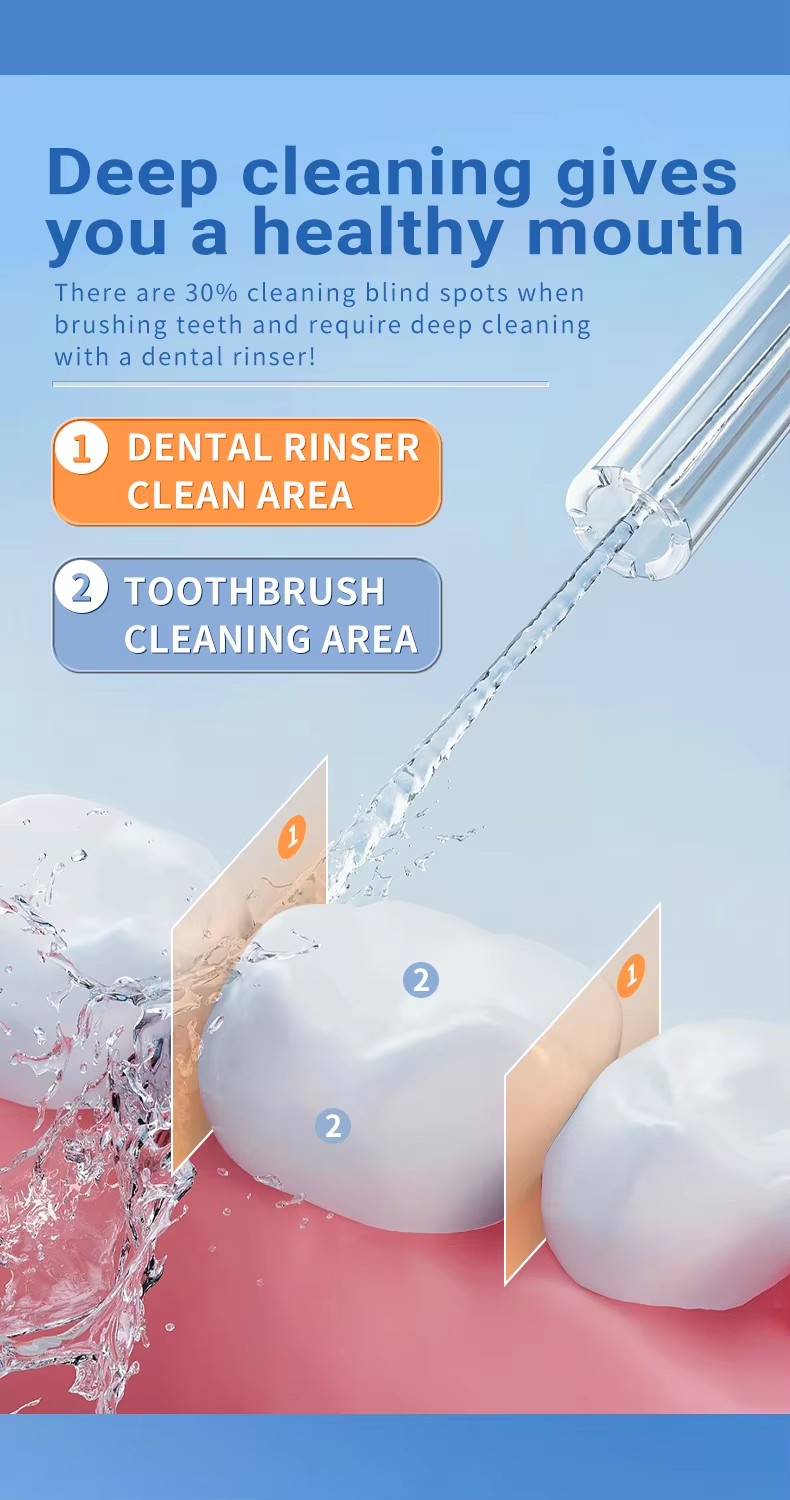 Deep cleaning gives you a healthy mouth

There are 30% cleaning blind spots when brushing teeth and require deep cleaning with a dental rinser!

1 DENTAL RINSER CLEAN AREA

2 TOOTHBRUSH CLEANING AREA

1

2

1

2