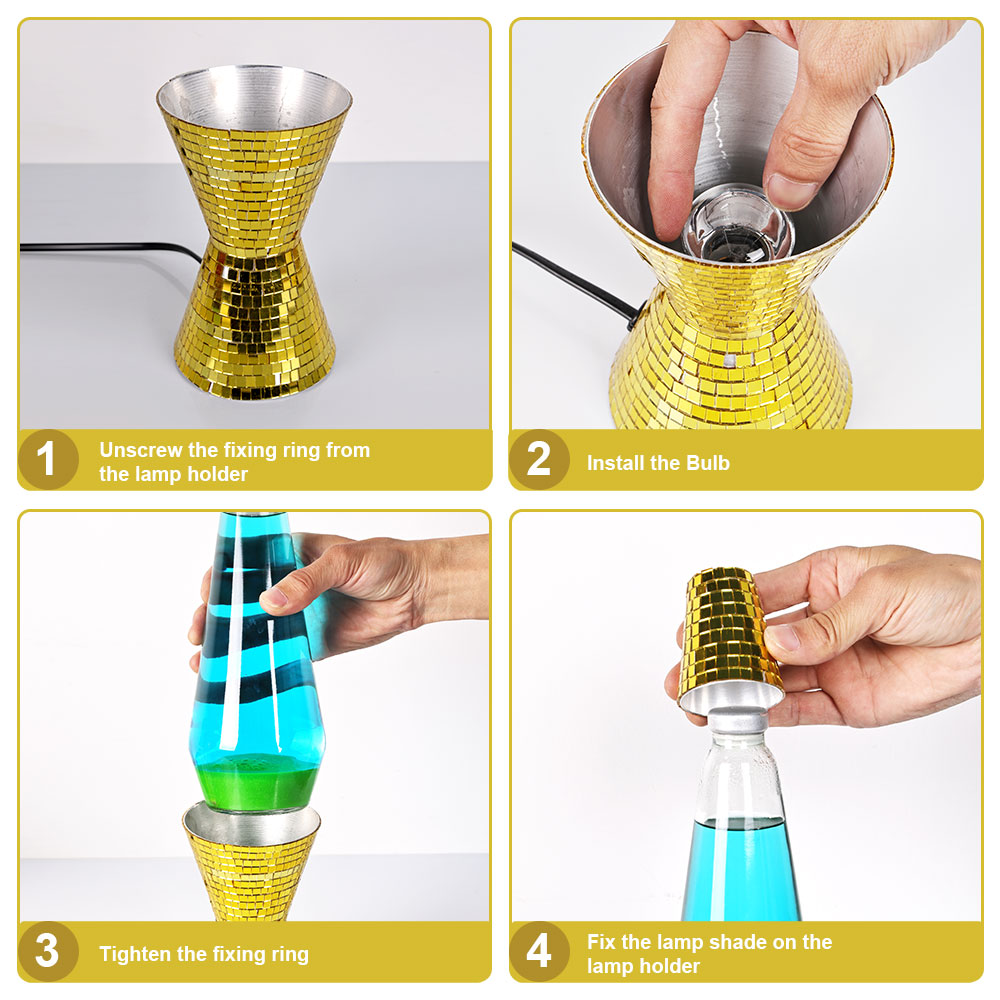 1 Unscrew the fixing ring from the lamp holder

2 Install the Bulb

3 Tighten the fixing ring

4 Fix the lamp shade on the lamp holder