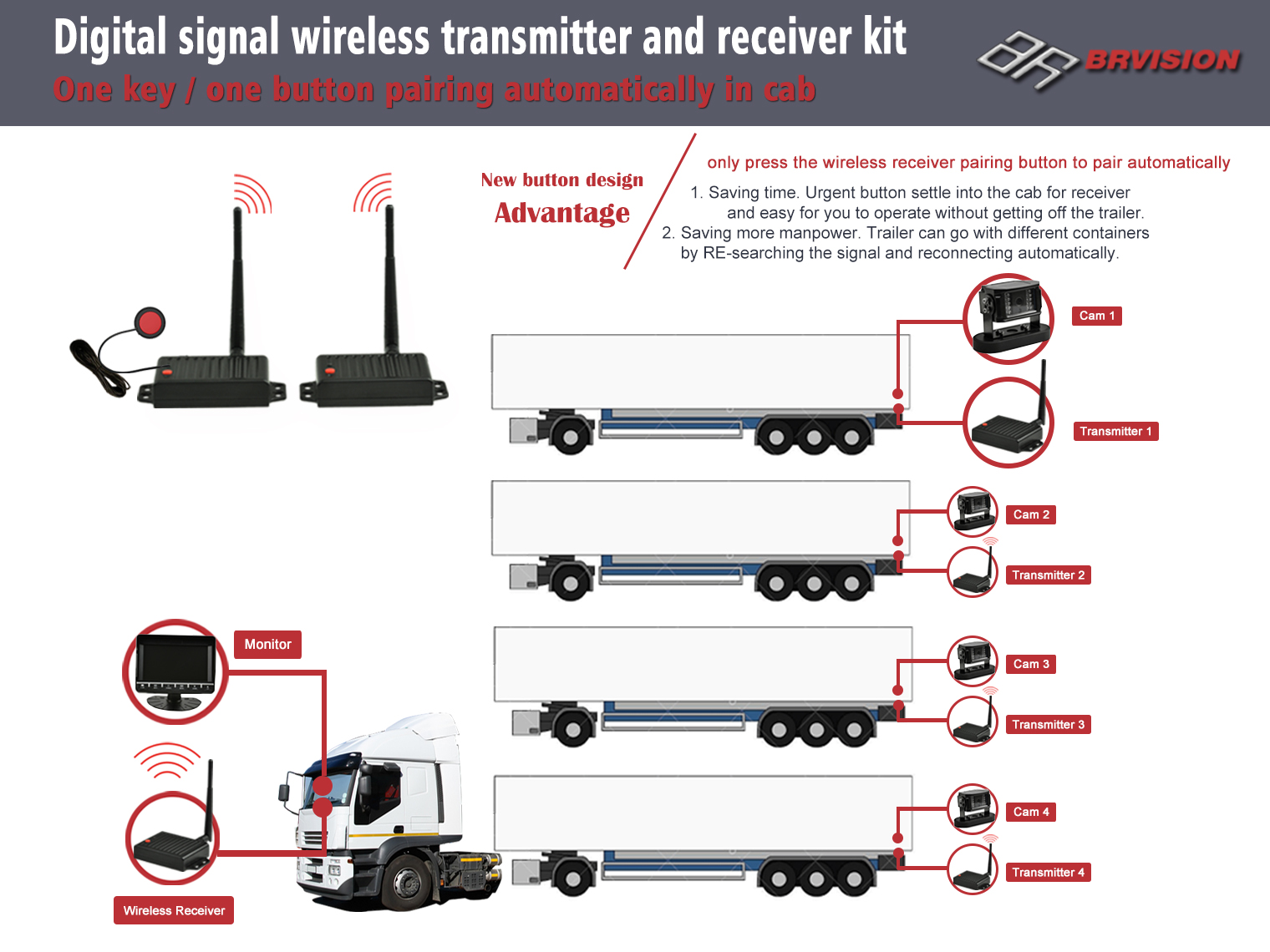 Digital signal wireless transmitter and receiver kit
One key / one button pairing automatically in cab

BRVISION

New button design
Advantage

only press the wireless receiver pairing button to pair automatically
1. Saving time. Urgent button settle into the cab for receiver and easy for you to operate without getting off the trailer.
2. Saving more manpower. Trailer can go with different containers by RE-searching the signal and reconnecting automatically.

Cam 1
Transmitter 1
Cam 2
Transmitter 2
Monitor
Cam 3
Transmitter 3
Cam 4
Transmitter 4
Wireless Receiver