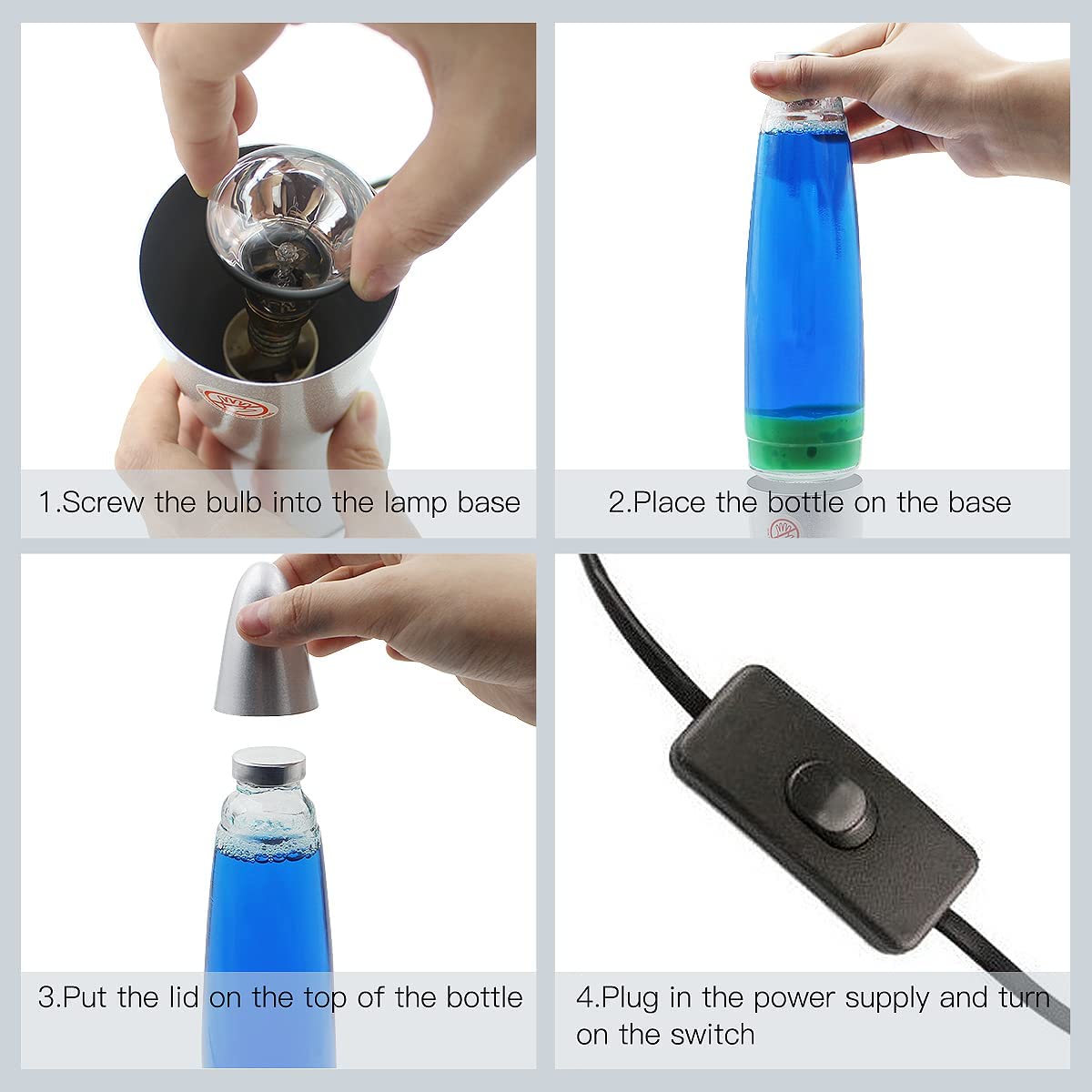 1.Screw the bulb into the lamp base

2.Place the bottle on the base

3.Put the lid on the top of the bottle

4.Plug in the power supply and turn on the switch