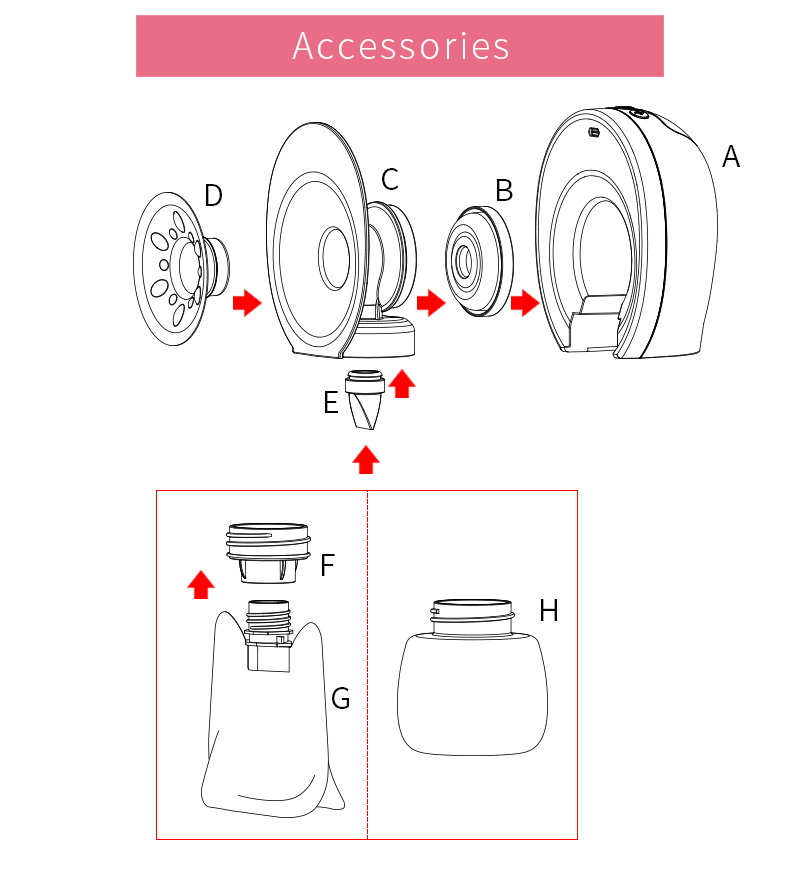 Accessories

D

C

B

A

E

F

G

H