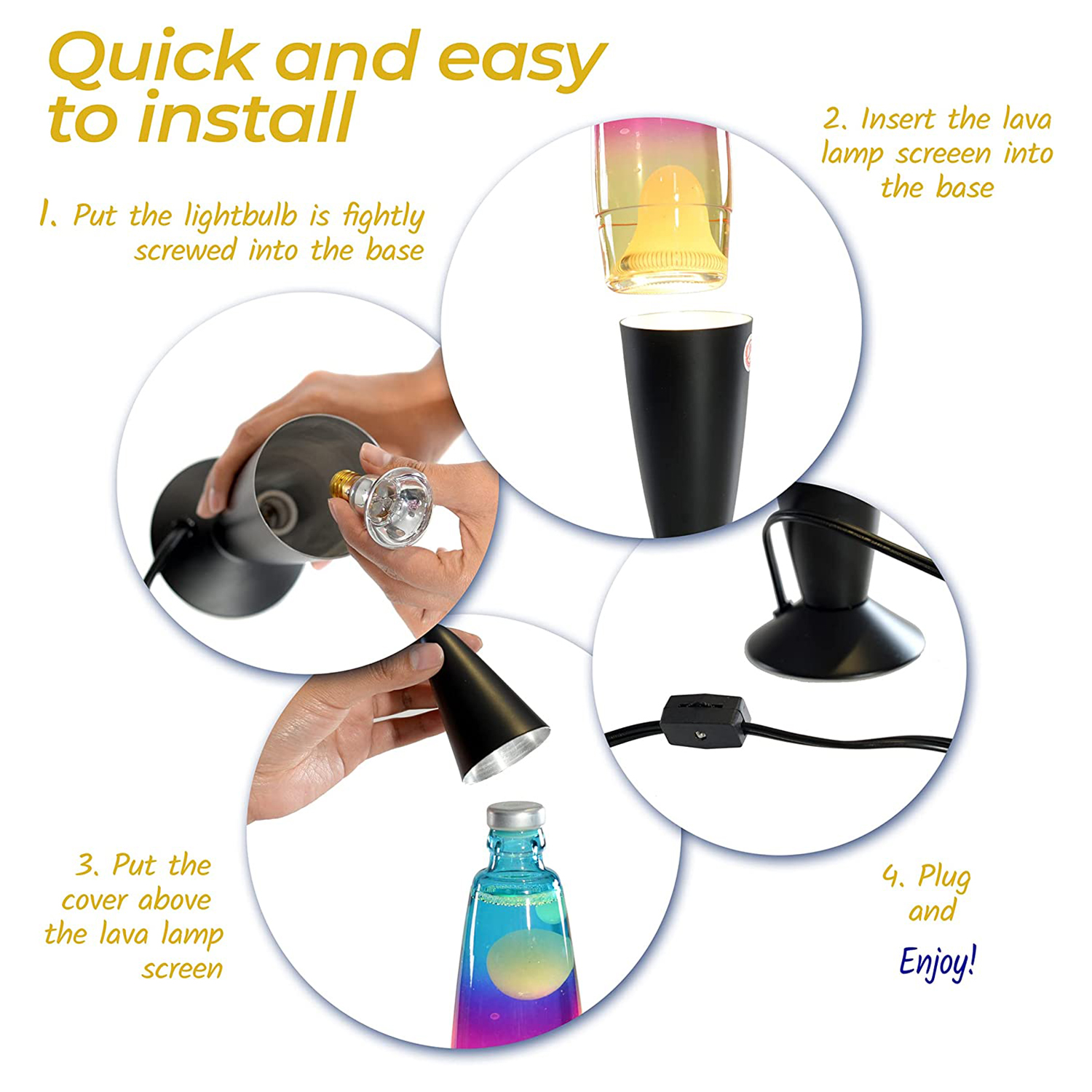 Quick and easy to install

1. Put the lightbulb is fightly screwed into the base

2. Insert the lava lamp screeen into the base

3. Put the cover above the lava lamp screen

4. Plug and

Enjoy!