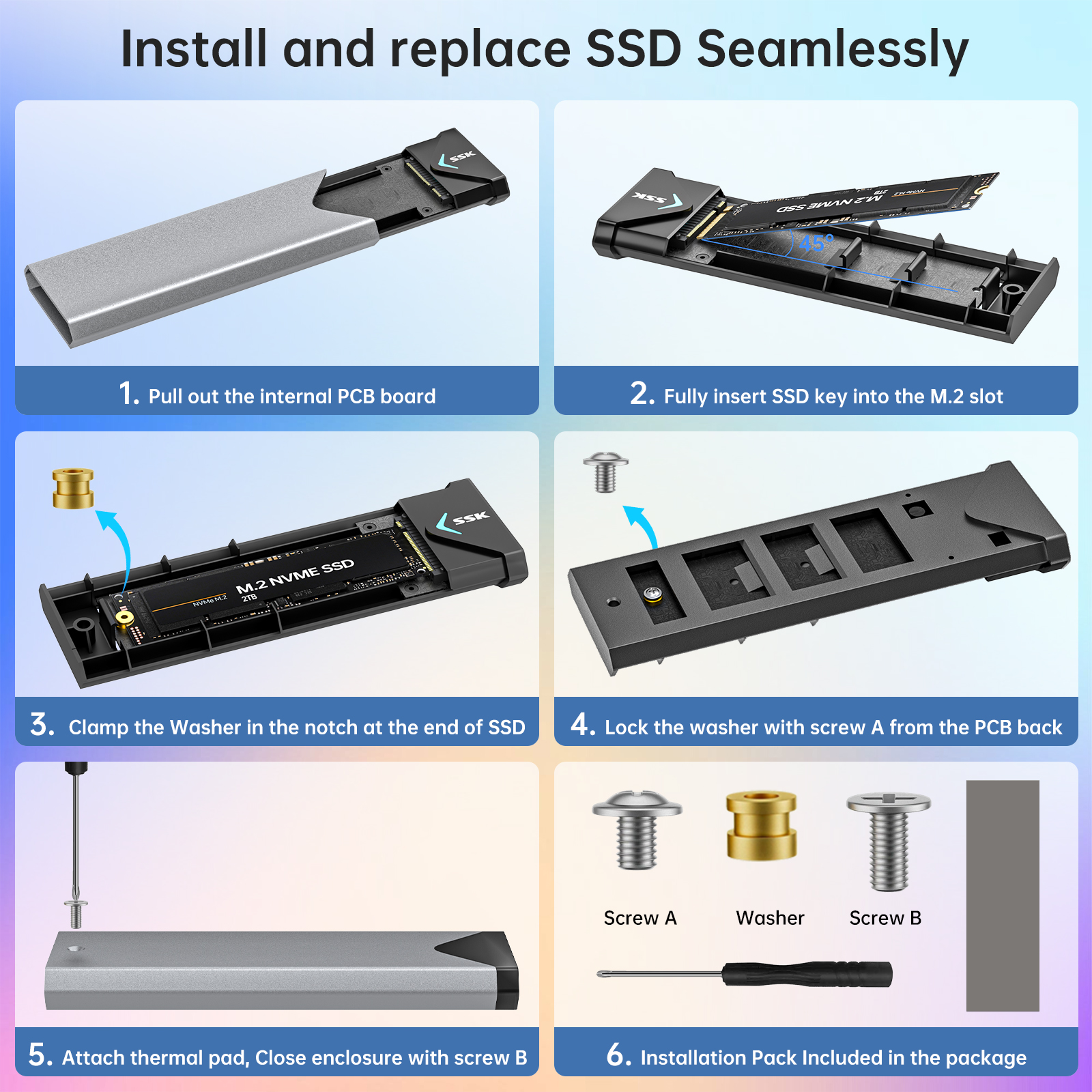 Install and replace SSD Seamlessly

SSK

1. Pull out the internal PCB board

SSK
M.2 NVME SSD
2TB
NVMe M.2
45°

2. Fully insert SSD key into the M.2 slot

SSK
M.2 NVME SSD
NVMe M.2
2TB

3. Clamp the Washer in the notch at the end of SSD

4. Lock the washer with screw A from the PCB back

5. Attach thermal pad, Close enclosure with screw B

Screw A
Washer
Screw B

6. Installation Pack Included in the package