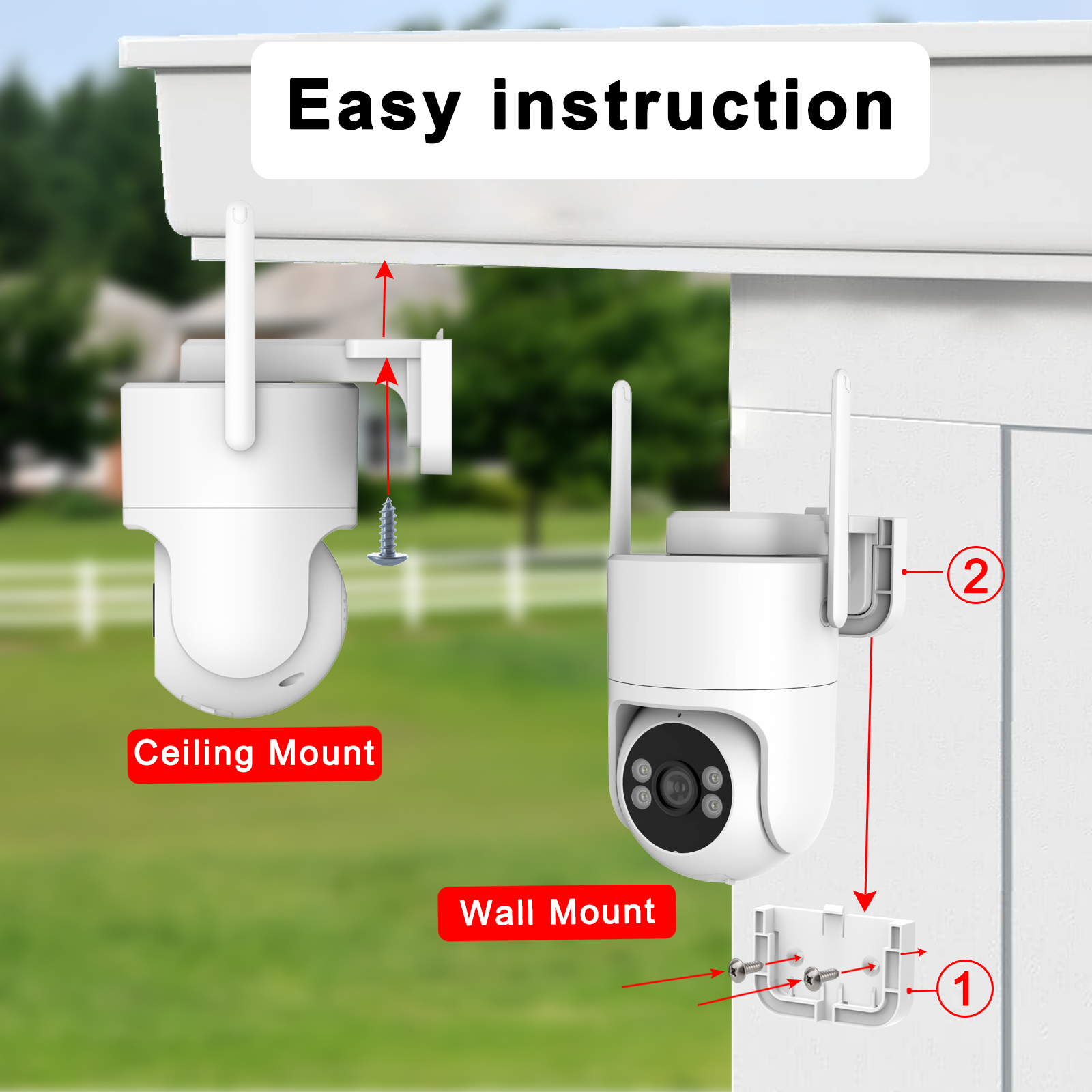 Easy instruction

Ceiling Mount

2

Wall Mount

1