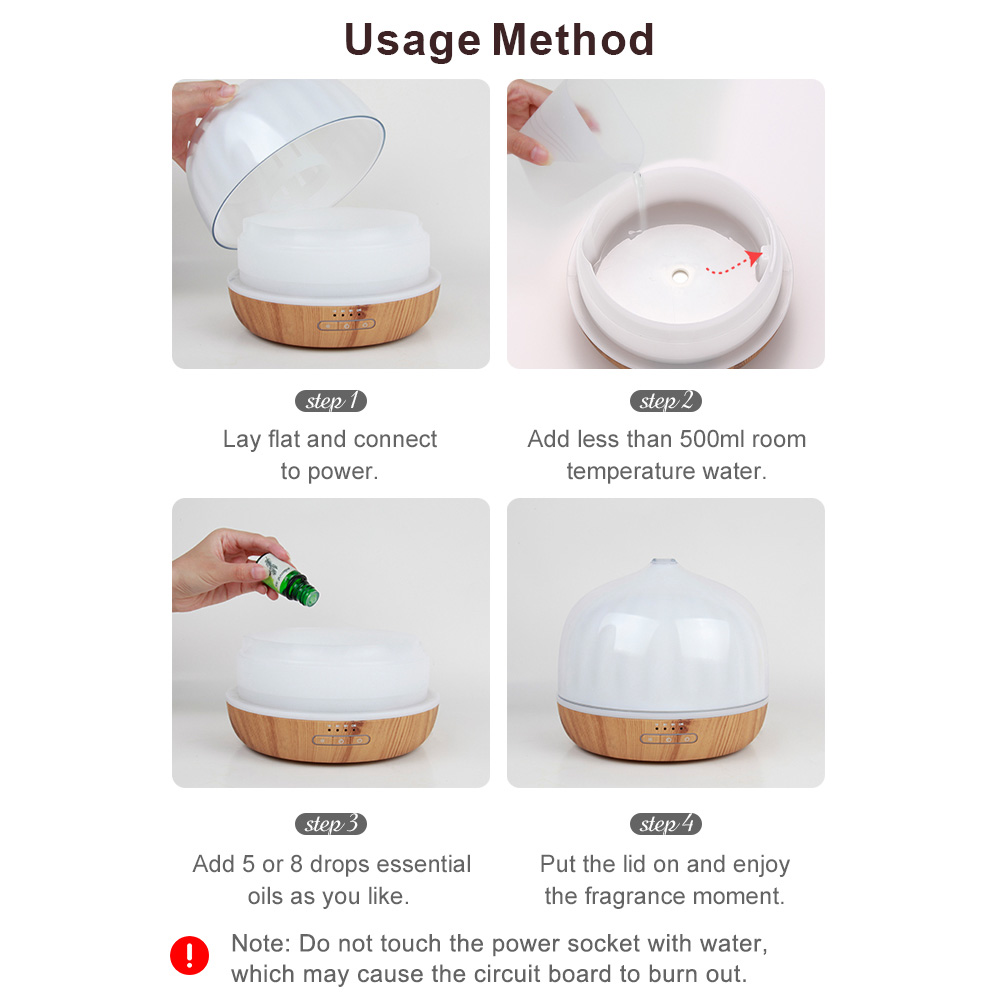 Usage Method

step 1
Lay flat and connect to power.

step 2
Add less than 500ml room temperature water.

step 3
Add 5 or 8 drops essential oils as you like.

step 4
Put the lid on and enjoy the fragrance moment.

!
Note: Do not touch the power socket with water, which may cause the circuit board to burn out.