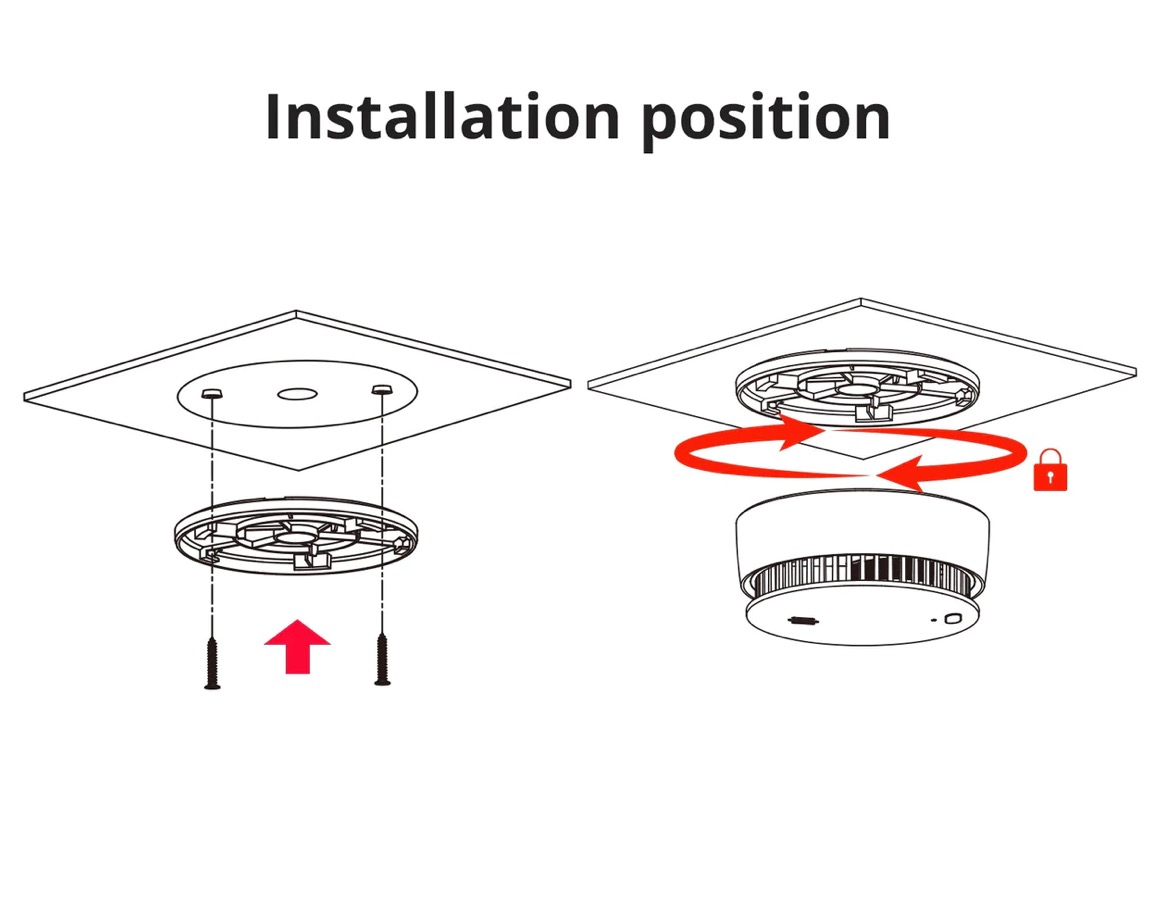 Installation position