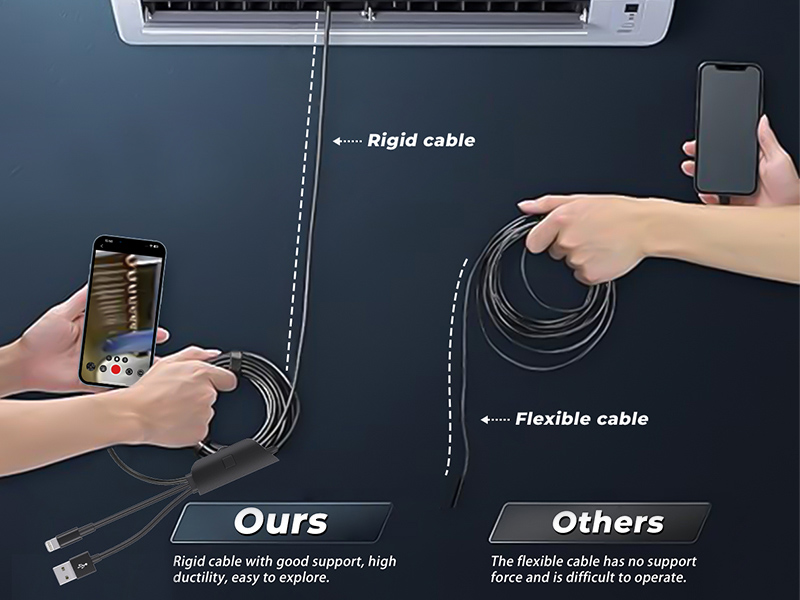 Rigid cable

Flexible cable

Ours

Rigid cable with good support, high ductility, easy to explore.

Others

The flexible cable has no support force and is difficult to operate.