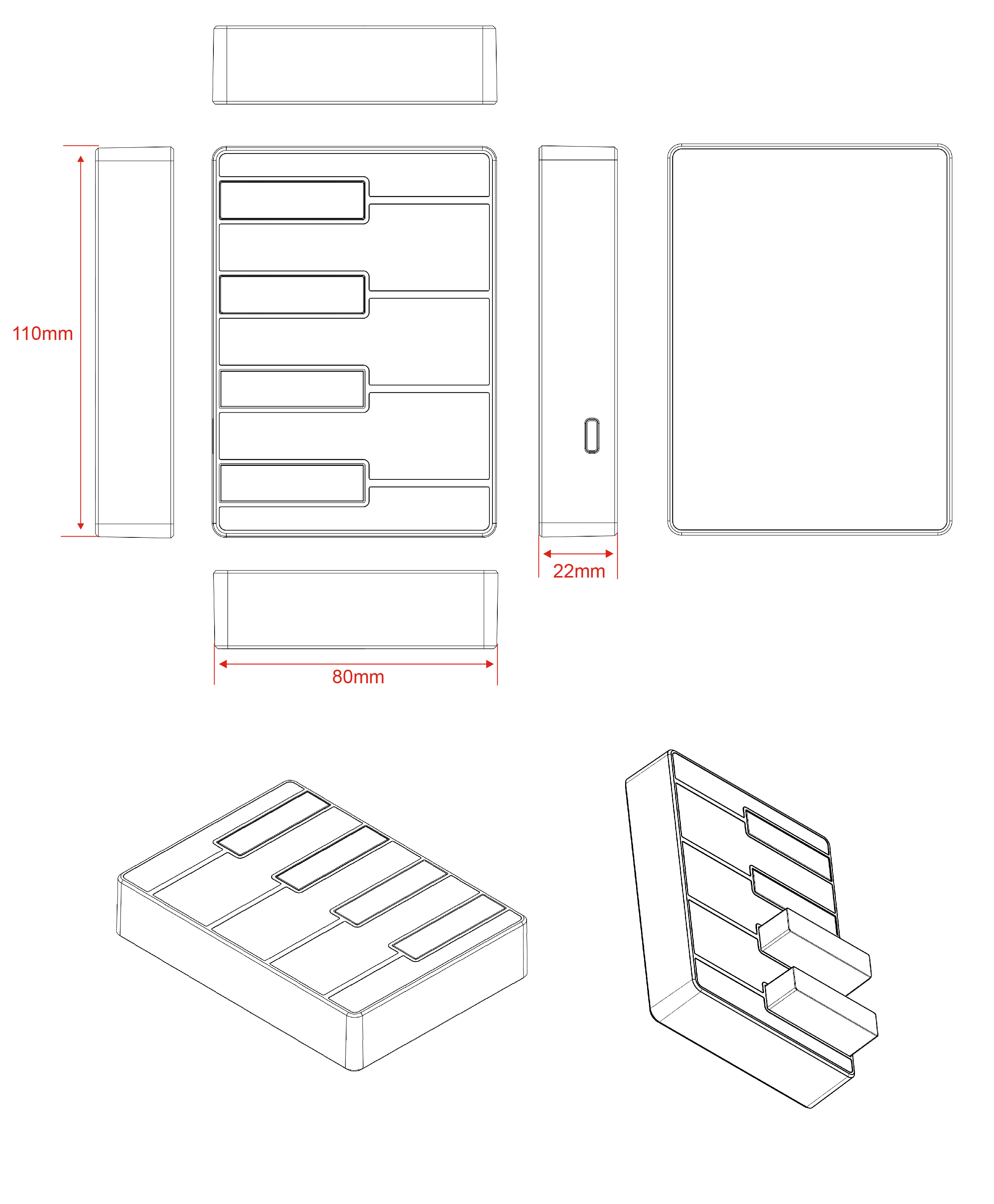 110mm

22mm

80mm