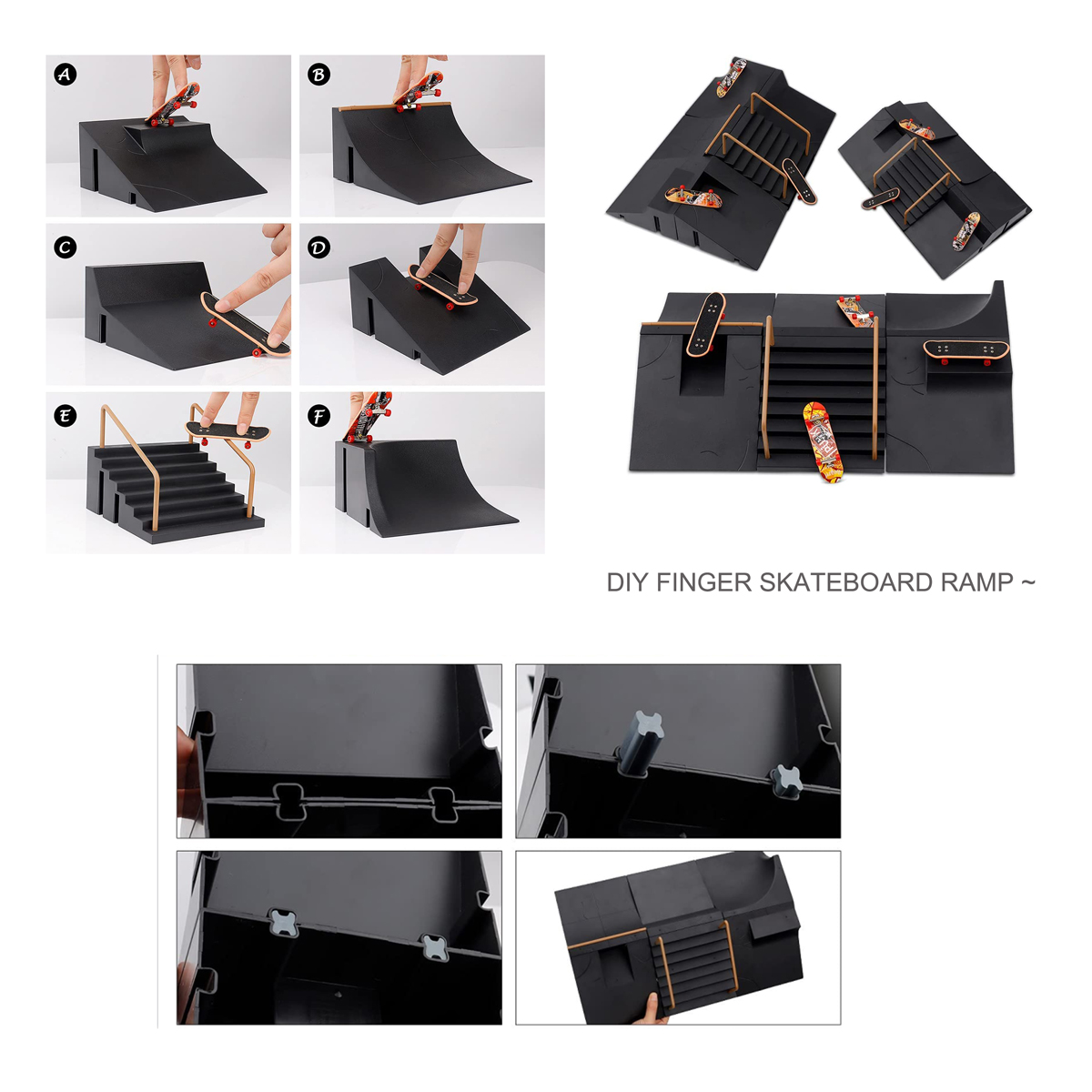 A

B

C

D

E

F

DIY FINGER SKATEBOARD RAMP ~