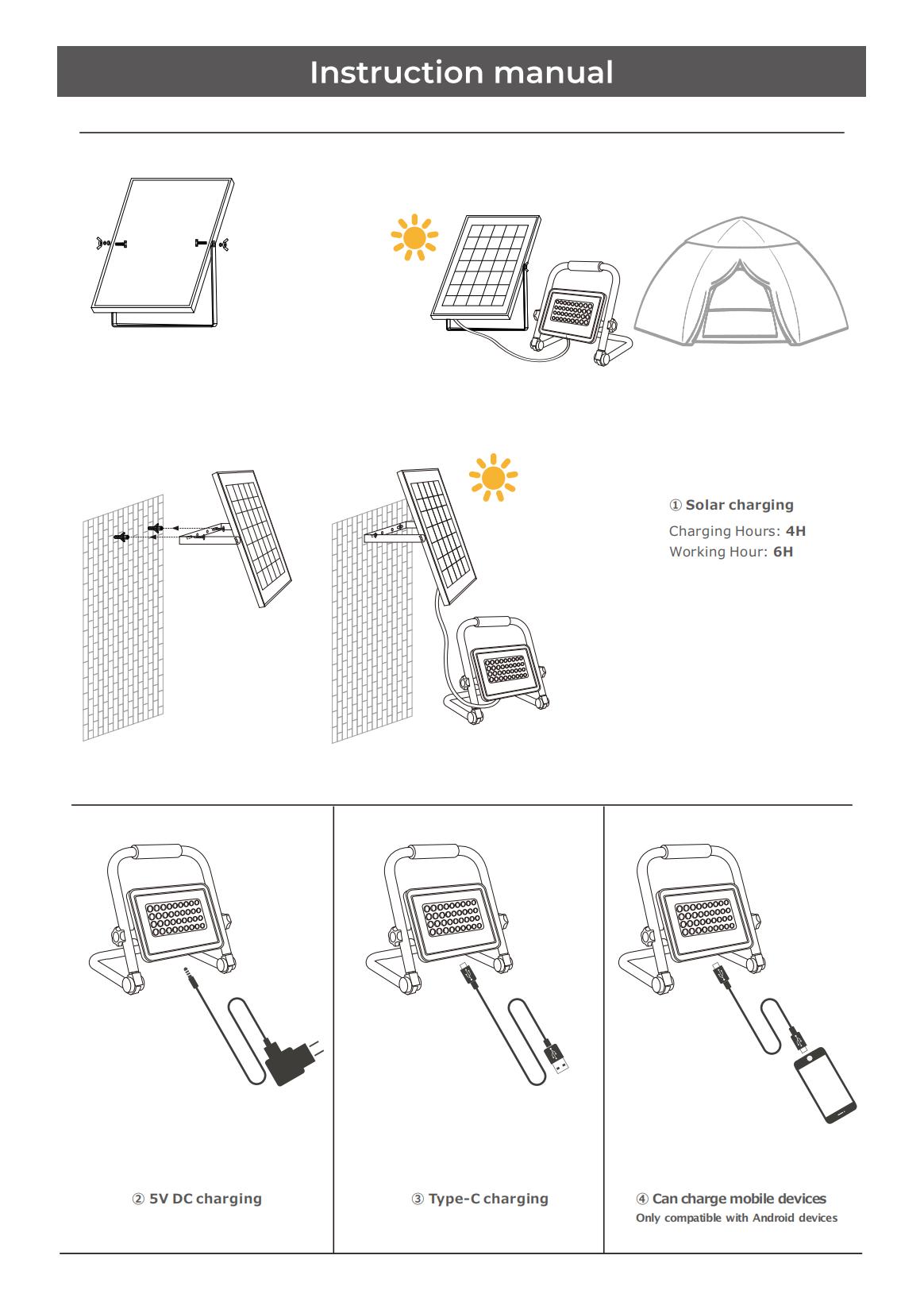 Instruction manual

① Solar charging
Charging Hours: 4H
Working Hour: 6H

② 5V DC charging

③ Type-C charging

④ Can charge mobile devices
Only compatible with Android devices