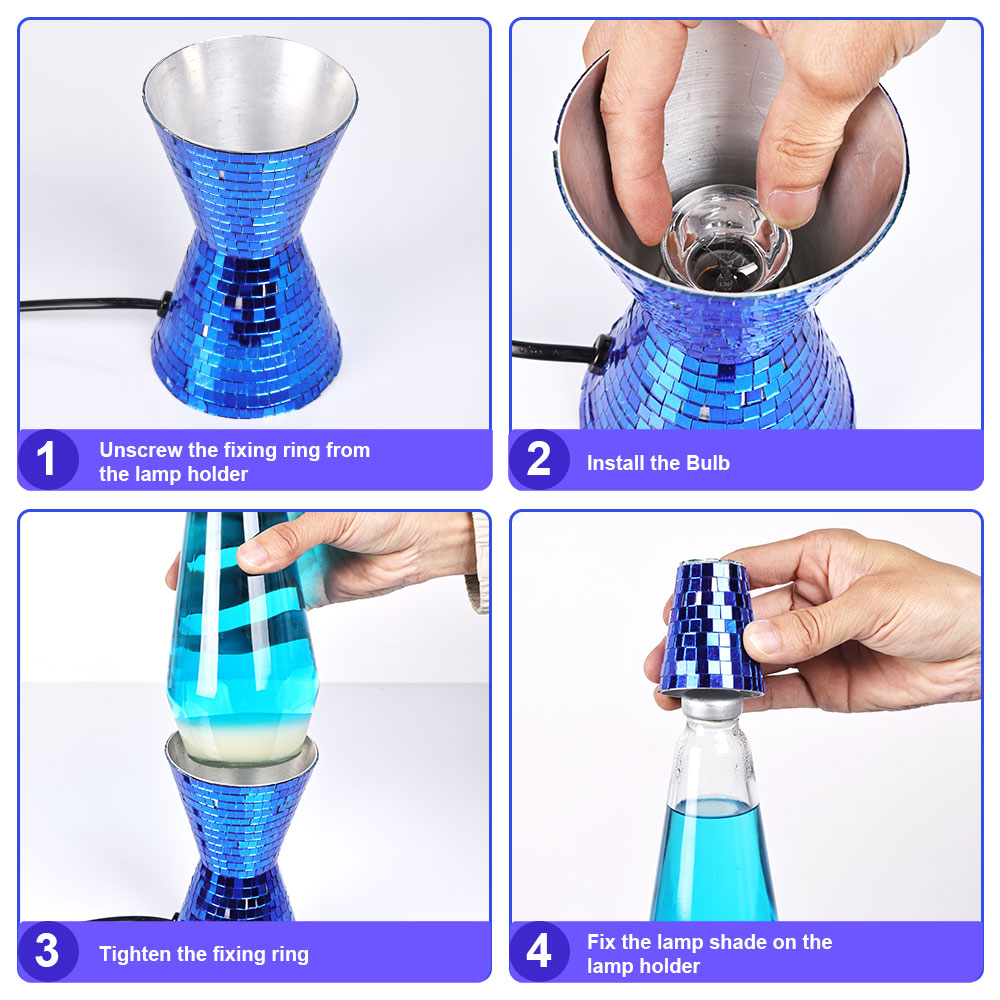 1 Unscrew the fixing ring from the lamp holder

2 Install the Bulb

3 Tighten the fixing ring

4 Fix the lamp shade on the lamp holder