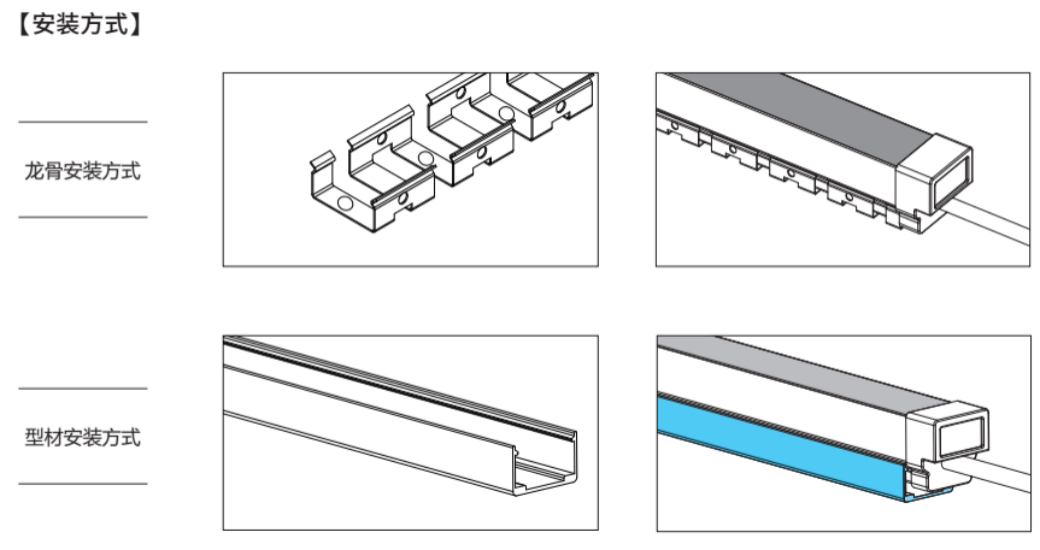 【安装方式】

龙骨安装方式

型材安装方式