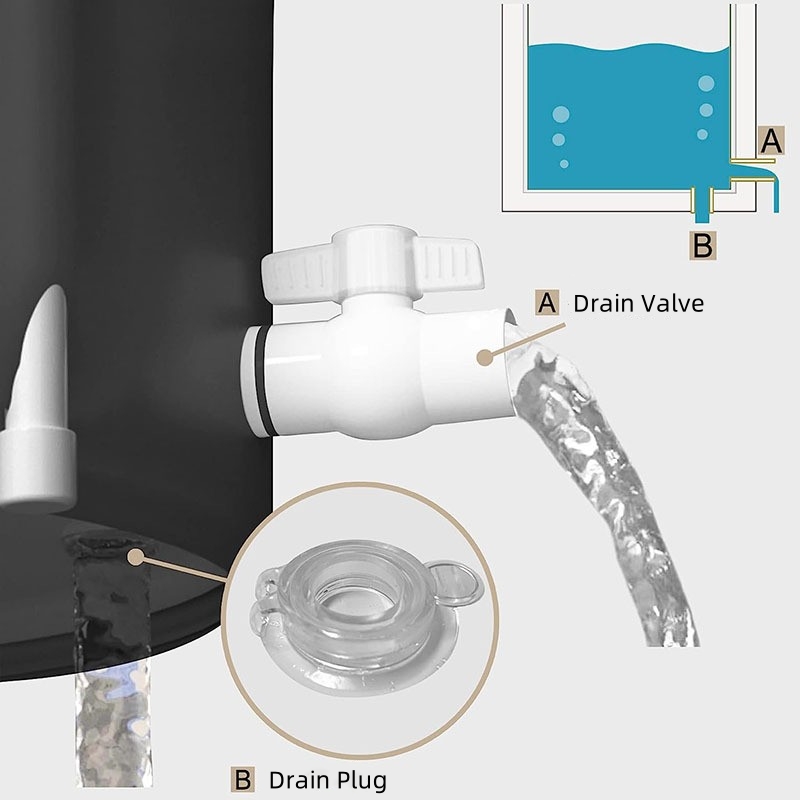 A

B

A Drain Valve

B Drain Plug