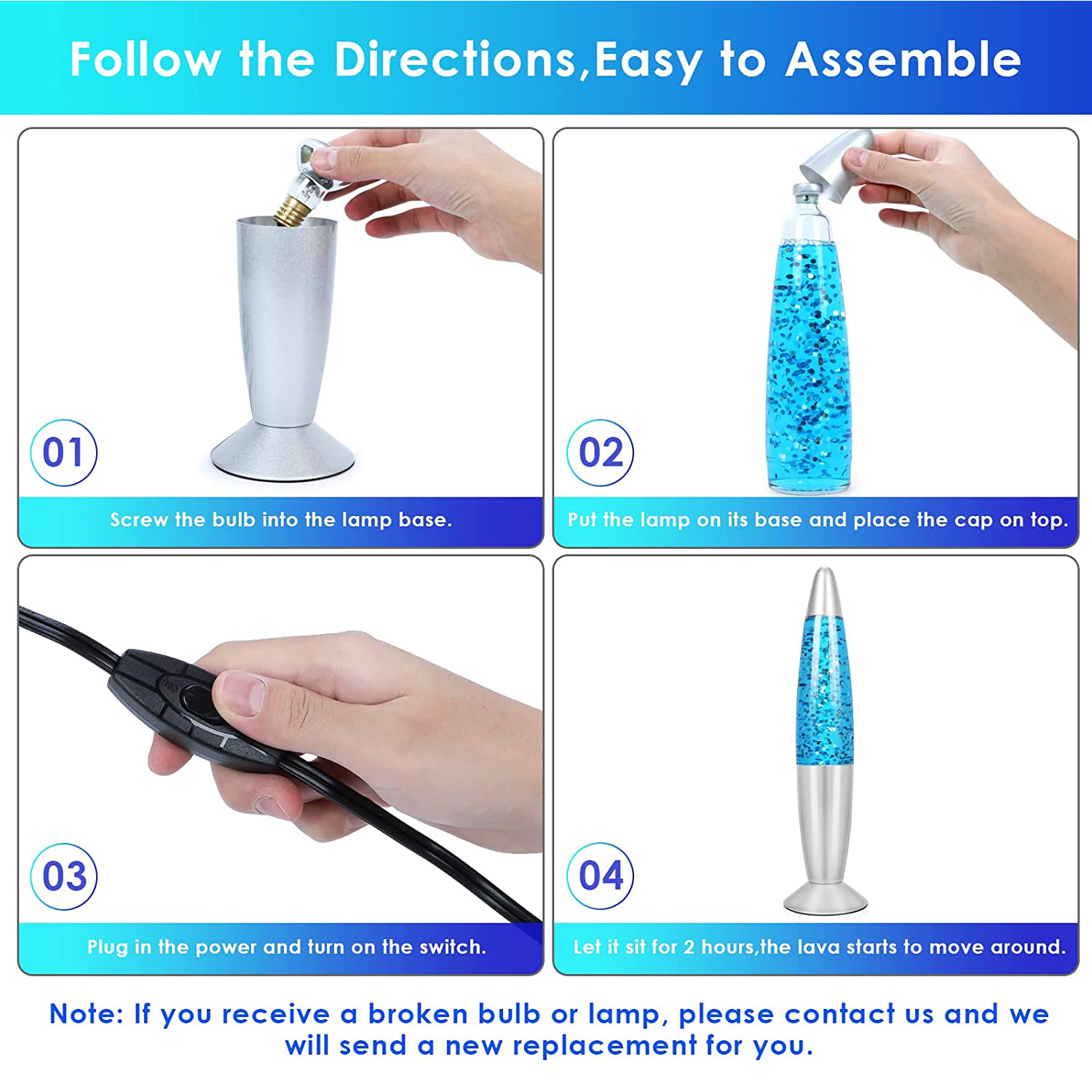 Follow the Directions,Easy to Assemble

01

Screw the bulb into the lamp base.

02

Put the lamp on its base and place the cap on top.

03

Plug in the power and turn on the switch.

04

Let it sit for 2 hours,the lava starts to move around.

Note: If you receive a broken bulb or lamp, please contact us and we will send a new replacement for you.