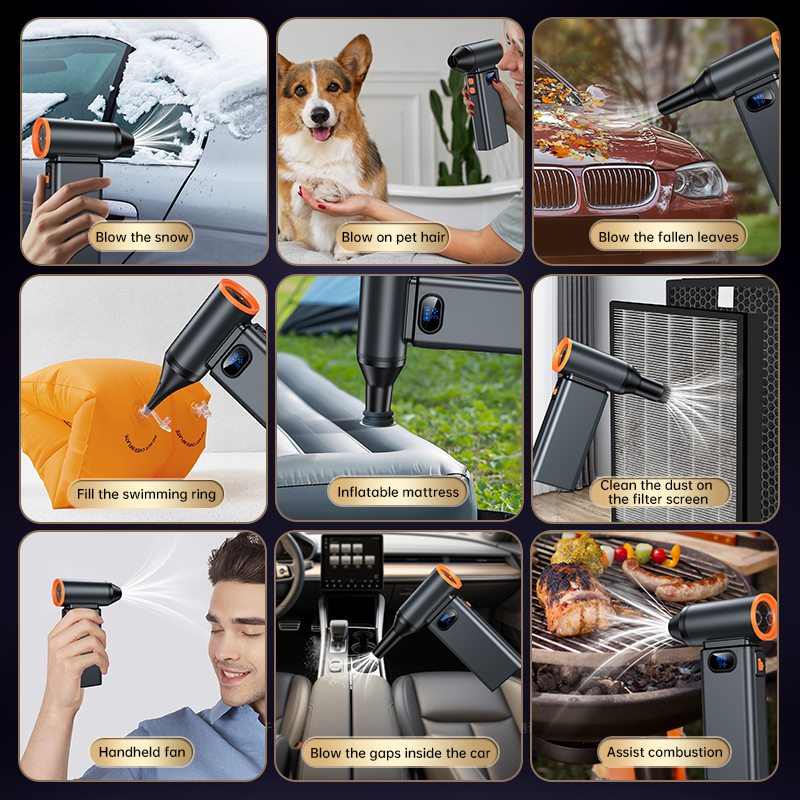 Blow the snow

Blow on pet hair

Blow the fallen leaves

Fill the swimming ring

Inflatable mattress

Clean the dust on the filter screen

Handheld fan

Blow the gaps inside the car

Assist combustion