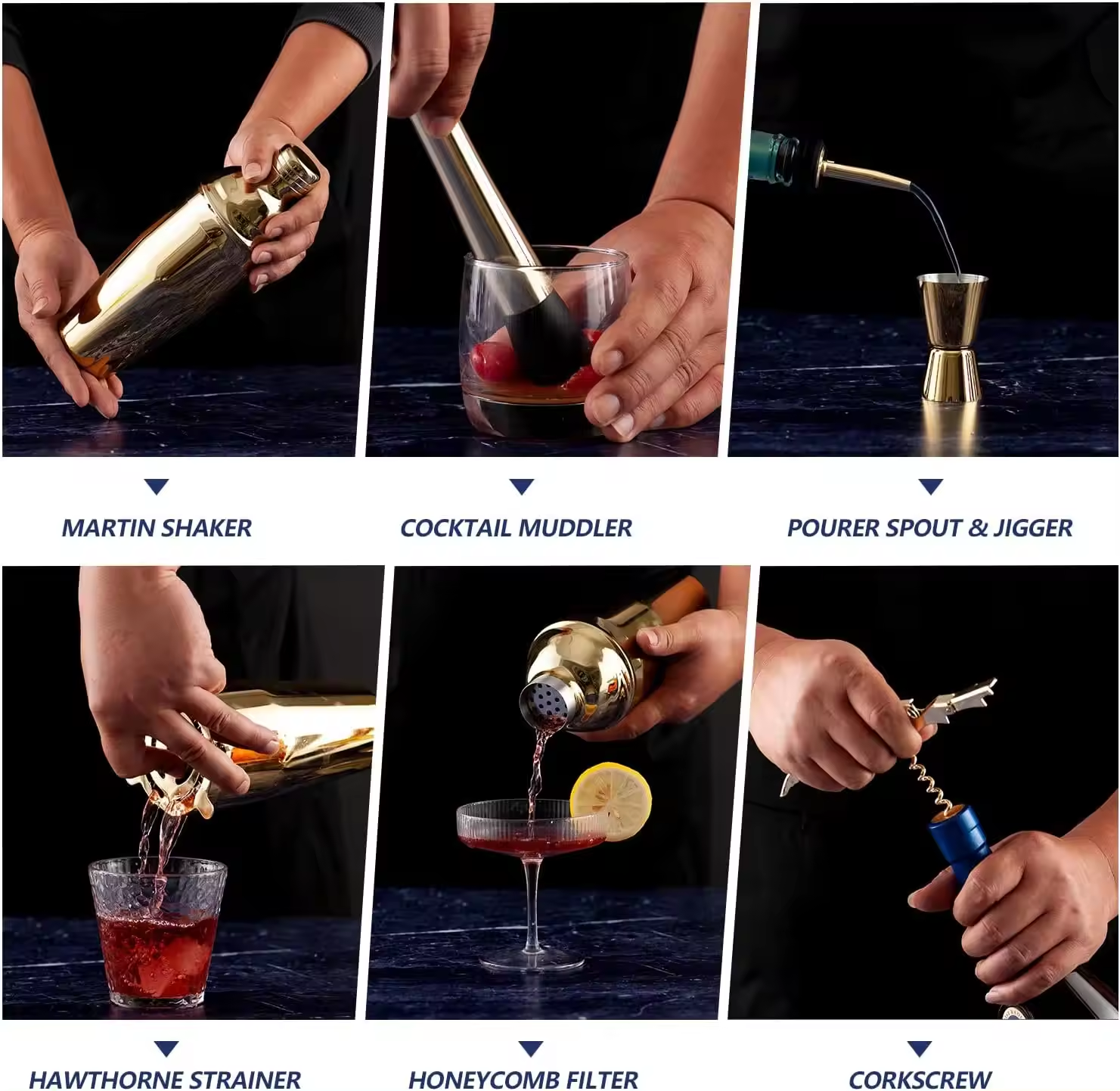 MARTIN SHAKER

COCKTAIL MUDDLER

POURER SPOUT & JIGGER

HAWTHORNE STRAINER

HONEYCOMB FILTER

CORKSCREW