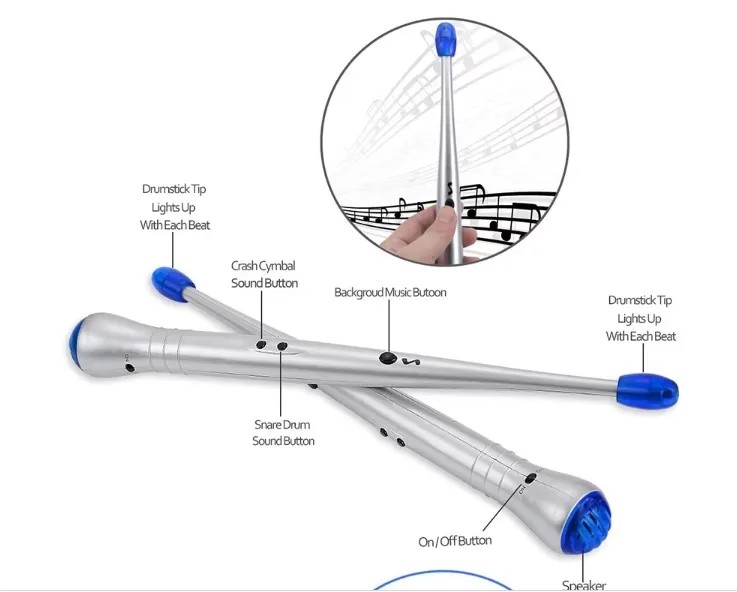 Drumstick Tip
Lights Up
With Each Beat

Crash Cymbal
Sound Button

Backgroud Music Butoon

Drumstick Tip
Lights Up
With Each Beat

Snare Drum
Sound Button

On / Off Button

Speaker