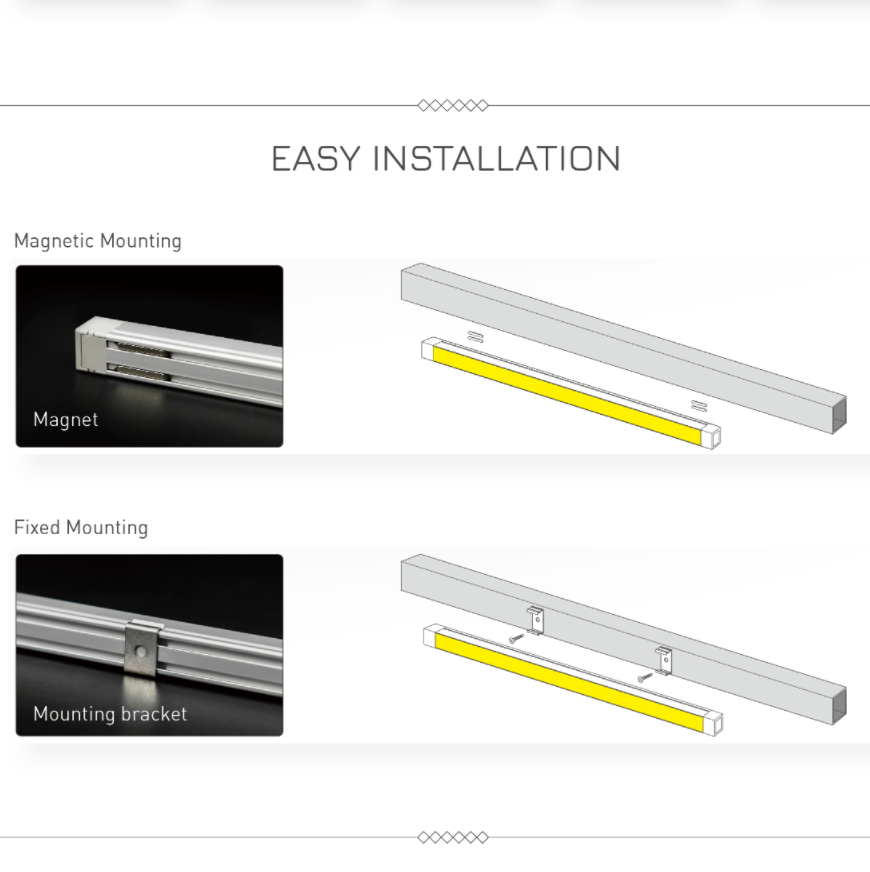 EASY INSTALLATION

Magnetic Mounting

Magnet

Fixed Mounting

Mounting bracket