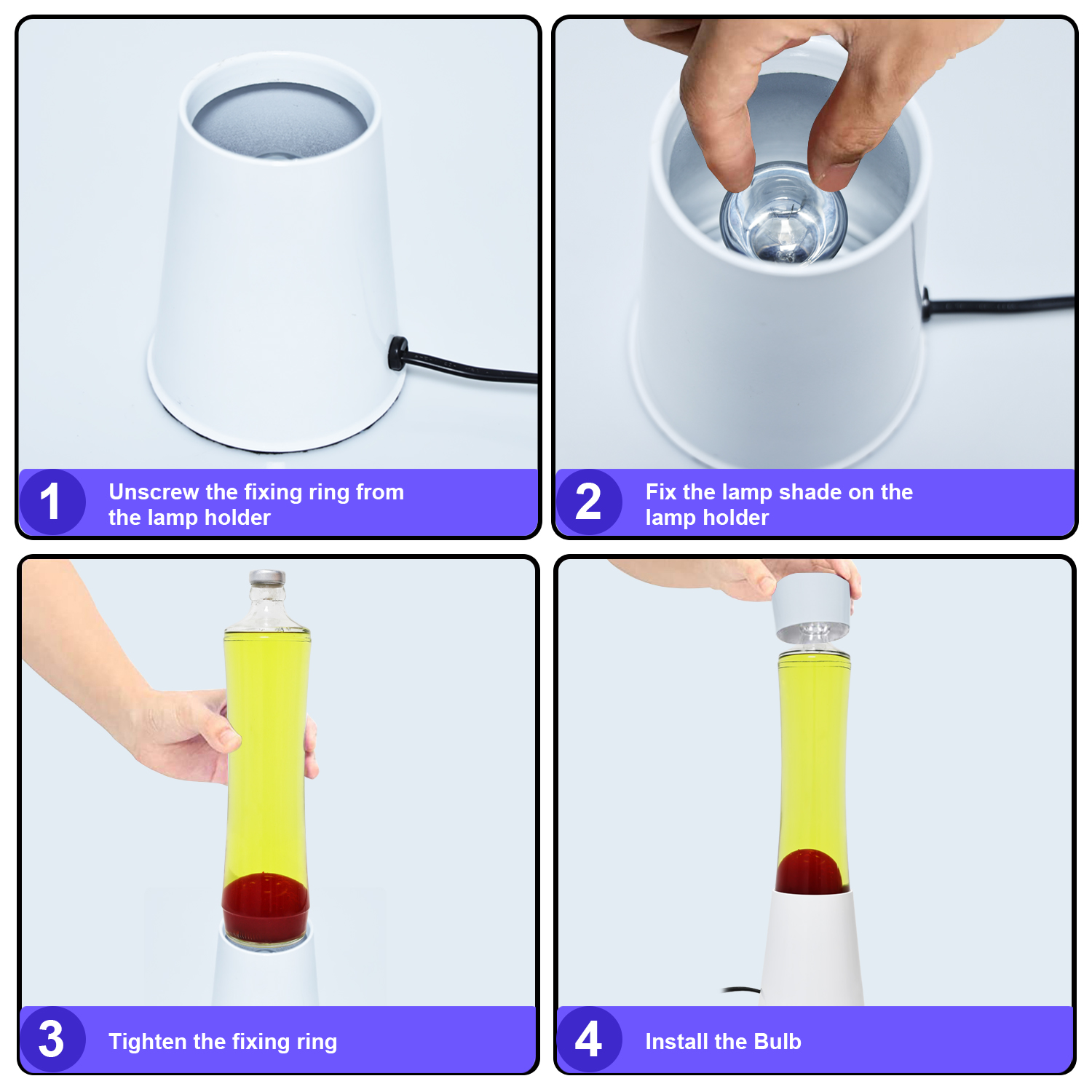 1 Unscrew the fixing ring from the lamp holder

2 Fix the lamp shade on the lamp holder

3 Tighten the fixing ring

4 Install the Bulb