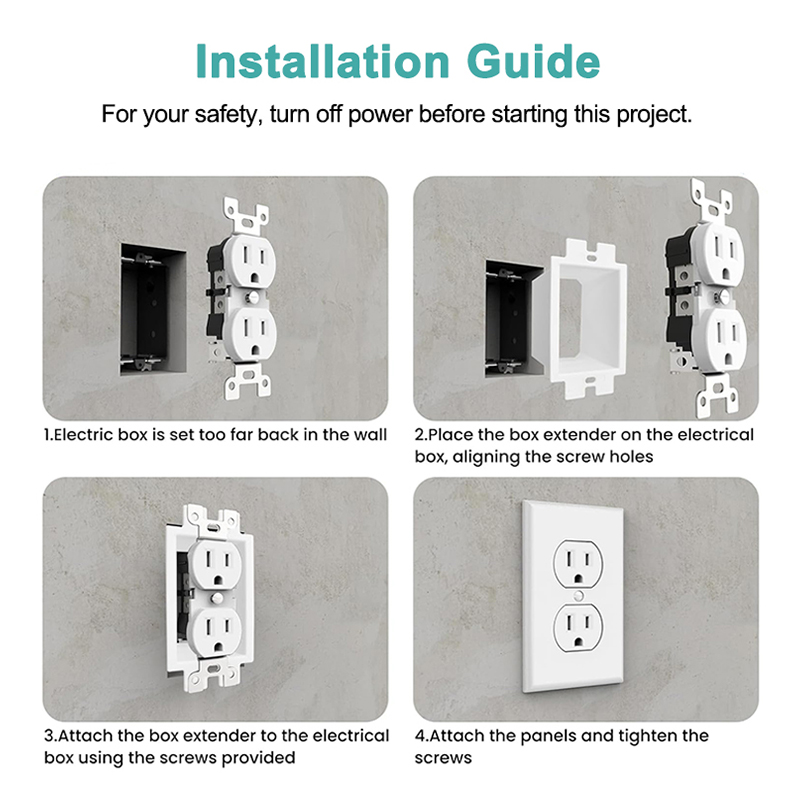 Installation Guide

For your safety, turn off power before starting this project.

1.Electric box is set too far back in the wall

2.Place the box extender on the electrical box, aligning the screw holes

3.Attach the box extender to the electrical box using the screws provided

4.Attach the panels and tighten the screws