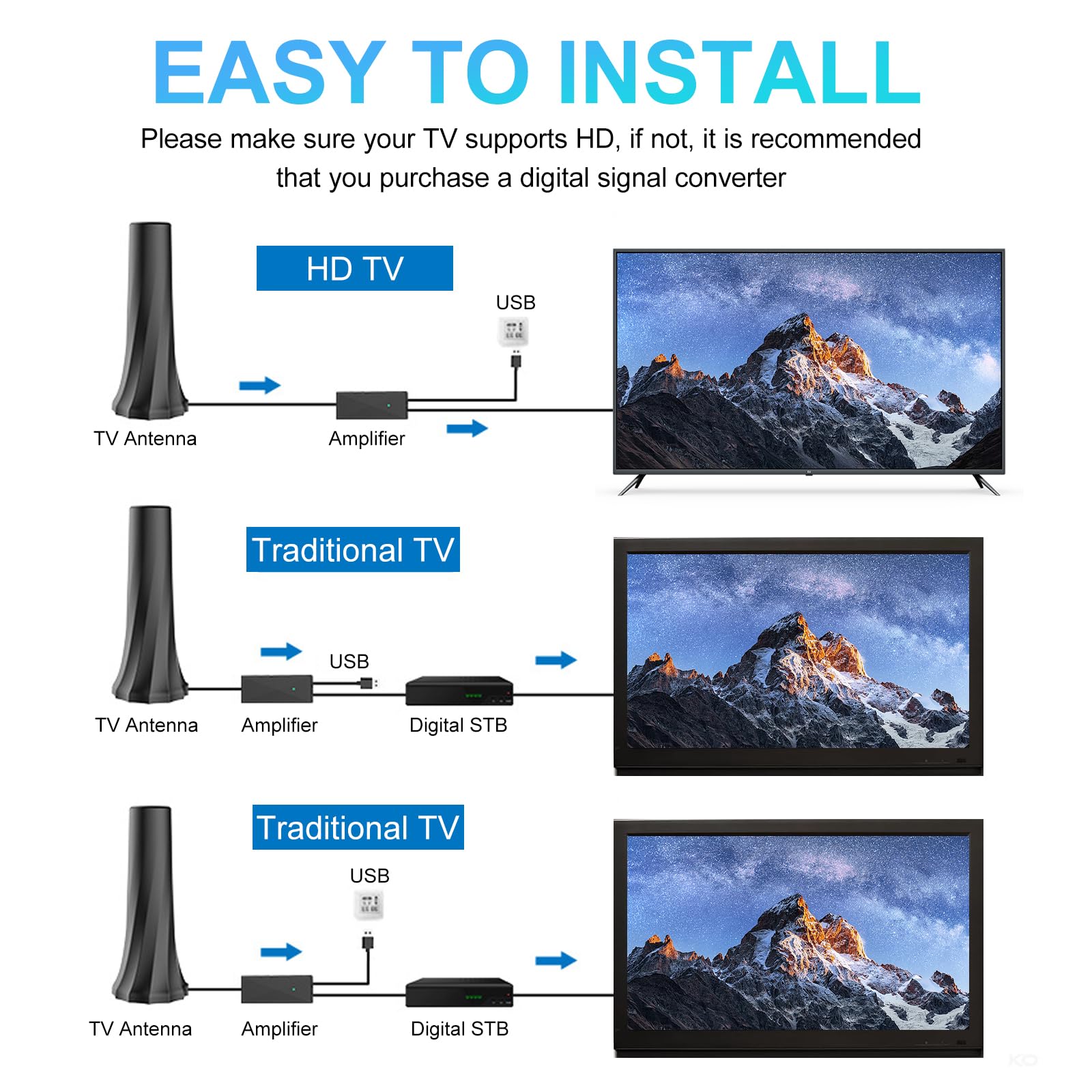 EASY TO INSTALL

Please make sure your TV supports HD, if not, it is recommended that you purchase a digital signal converter

HD TV

USB

TV Antenna

Amplifier

Traditional TV

USB

TV Antenna

Amplifier

Digital STB

Traditional TV

USB

TV Antenna

Amplifier

Digital STB