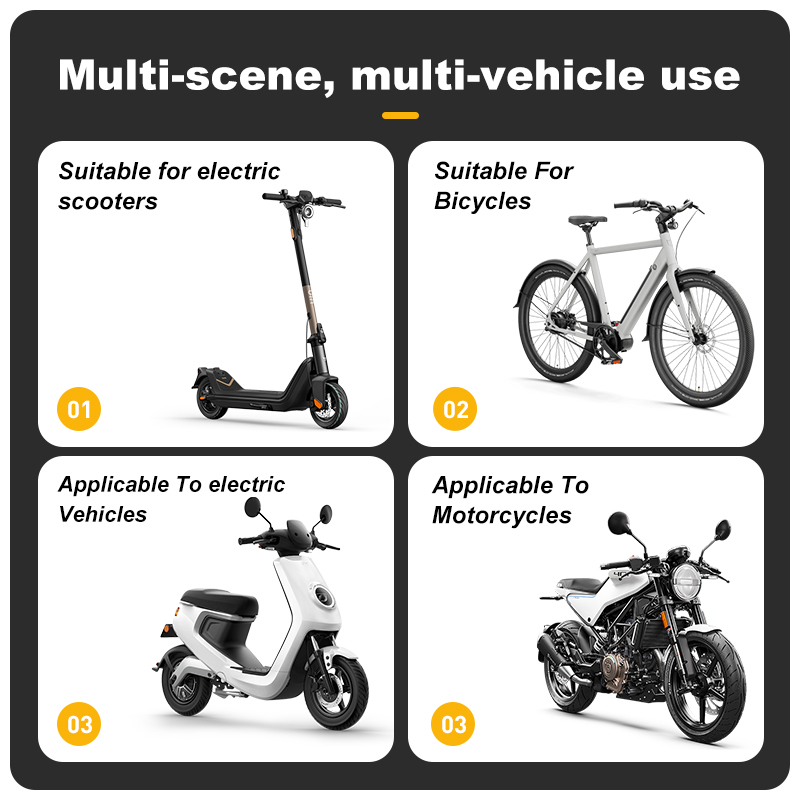 Multi-scene, multi-vehicle use

Suitable for electric scooters

01

Suitable For Bicycles

02

Applicable To electric Vehicles

03

Applicable To Motorcycles

03