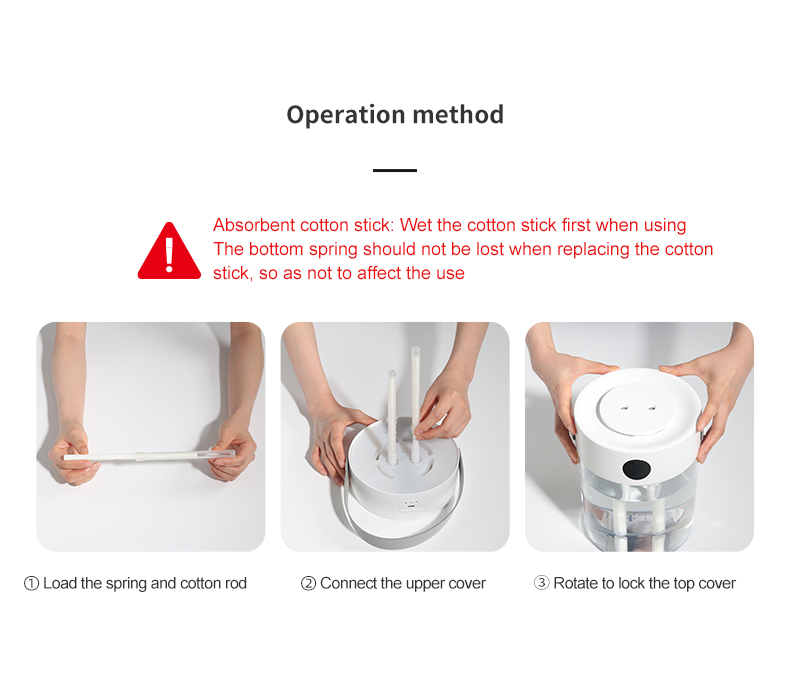 Operation method

Absorbent cotton stick: Wet the cotton stick first when using
The bottom spring should not be lost when replacing the cotton stick, so as not to affect the use

① Load the spring and cotton rod

② Connect the upper cover

③ Rotate to lock the top cover