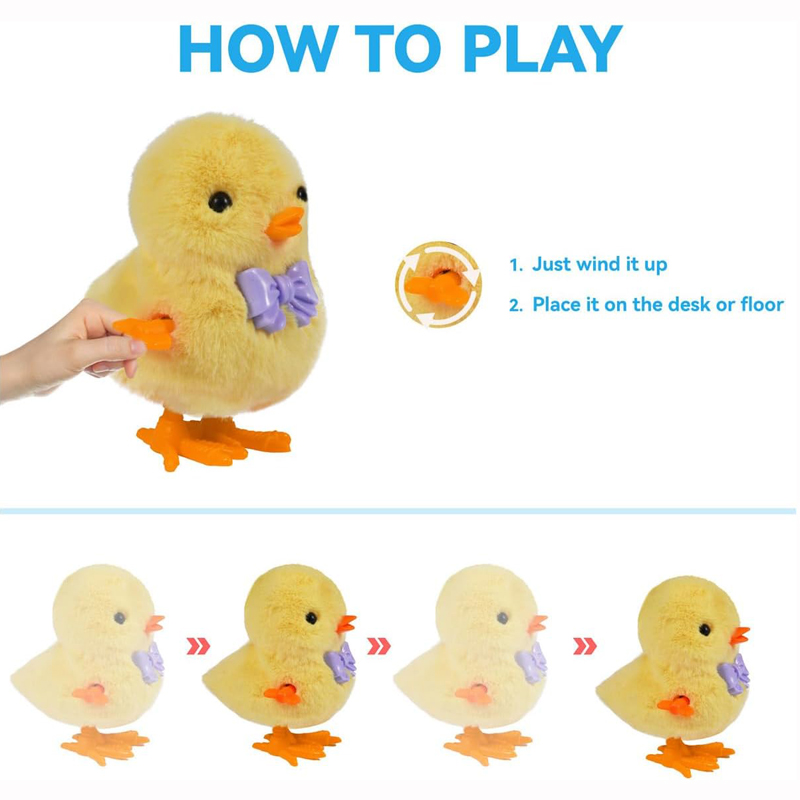 HOW TO PLAY

1. Just wind it up

2. Place it on the desk or floor