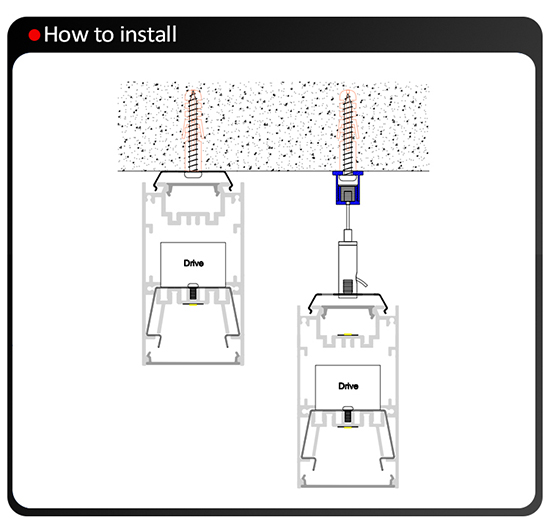 How to install

Drive

Drive