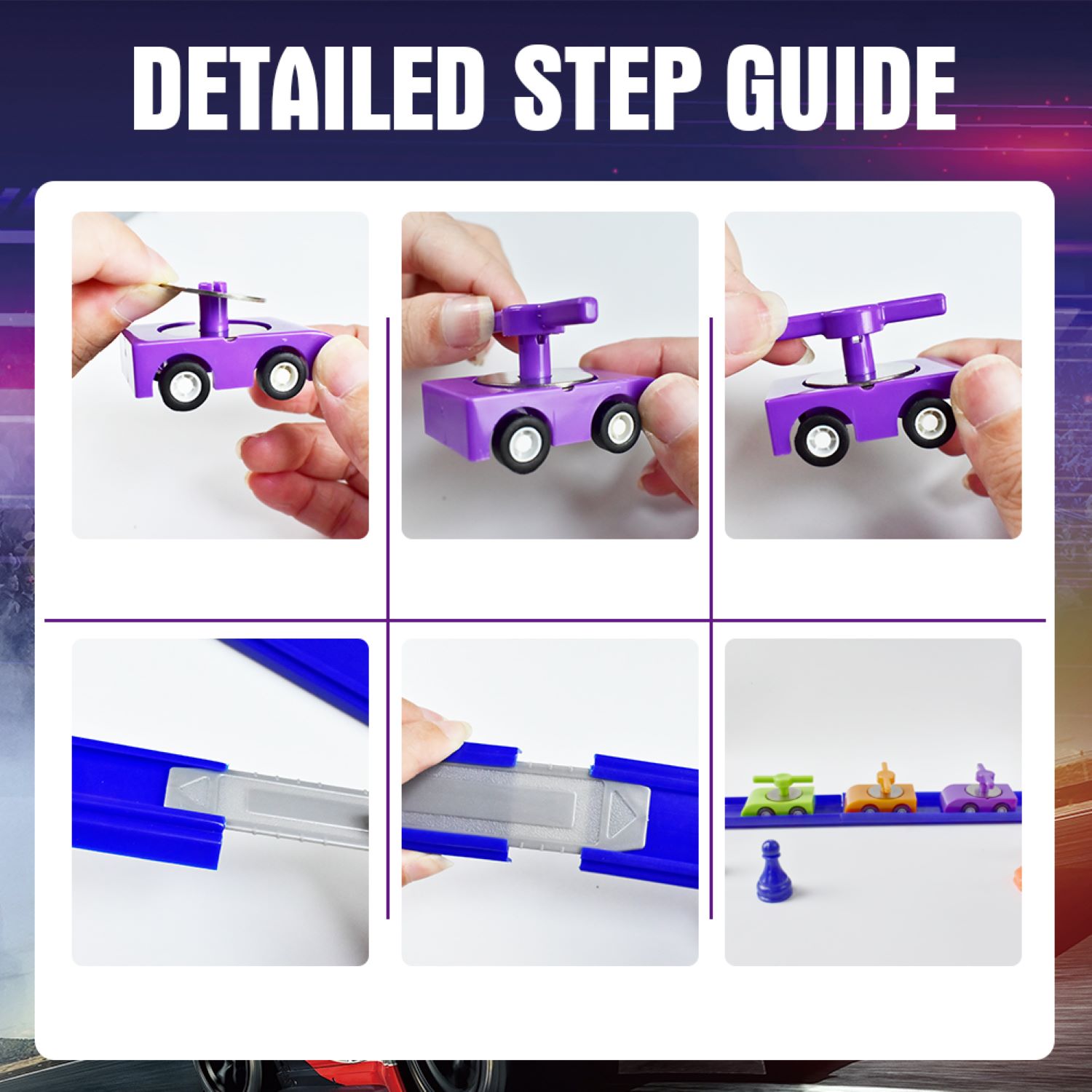 DETAILED STEP GUIDE