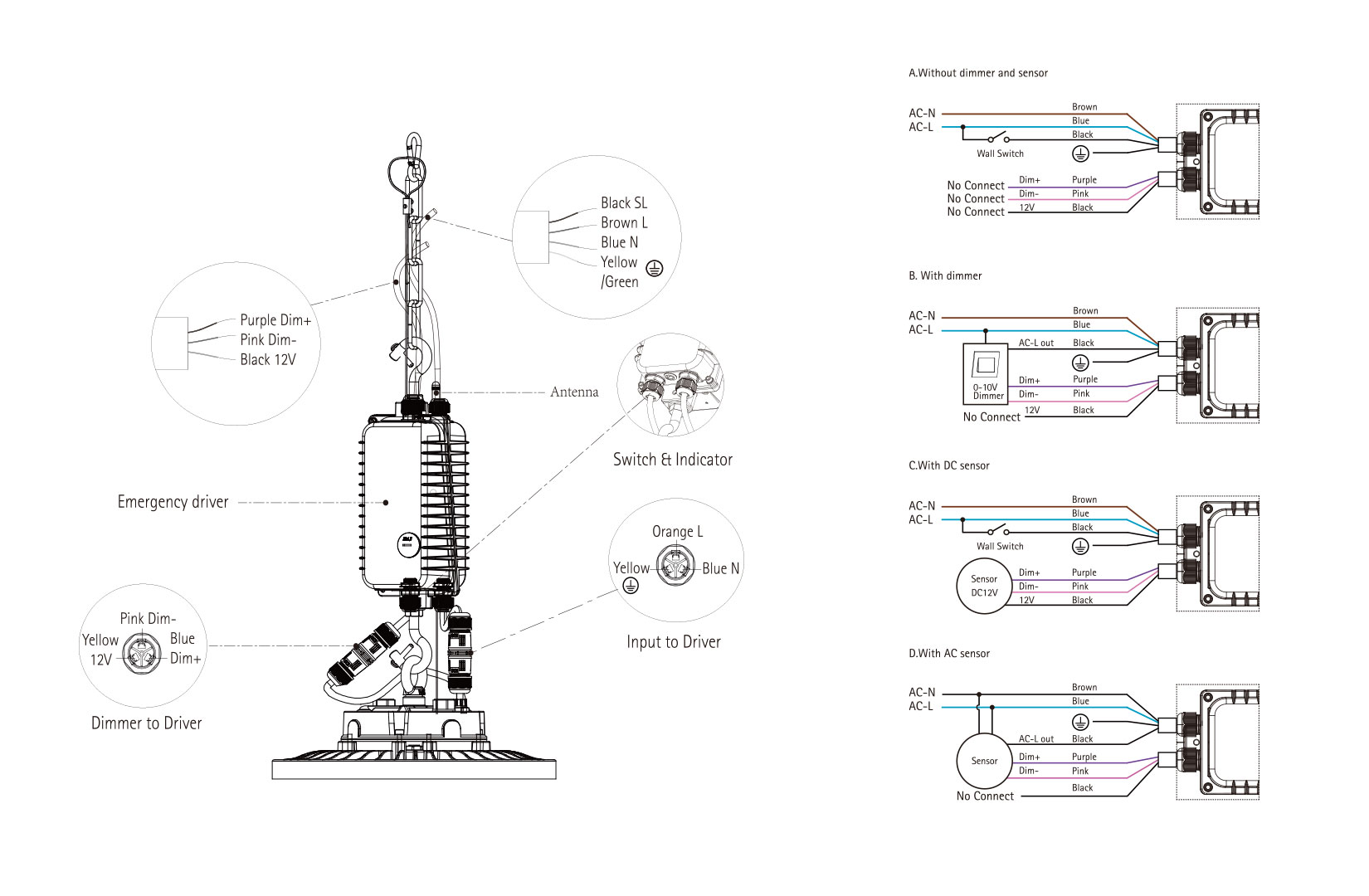 Black SL
Brown L
Blue N
Yellow /Green

Purple Dim+
Pink Dim-
Black 12V

Antenna

Switch & Indicator

Emergency driver

Orange L
Yellow
Blue N

Input to Driver

Pink Dim-
Yellow 12V
Blue Dim+

Dimmer to Driver

A.Without dimmer and sensor

AC-N
AC-L
Brown
Blue
Black
Wall Switch
No Connect
No Connect
No Connect
Dim+
Dim-
12V
Purple
Pink
Black

B. With dimmer

AC-N
AC-L
Brown
Blue
AC-L out
Black
0-10V Dimmer
Dim+
Dim-
Purple
Pink
No Connect
12V
Black

C.With DC sensor

AC-N
AC-L
Brown
Blue
Black
Wall Switch
Sensor DC12V
Dim+
Dim-
12V
Purple
Pink
Black

D.With AC sensor

AC-N
AC-L
Brown
Blue
AC-L out
Black
Sensor
Dim+
Dim-
Purple
Pink
Black
No Connect