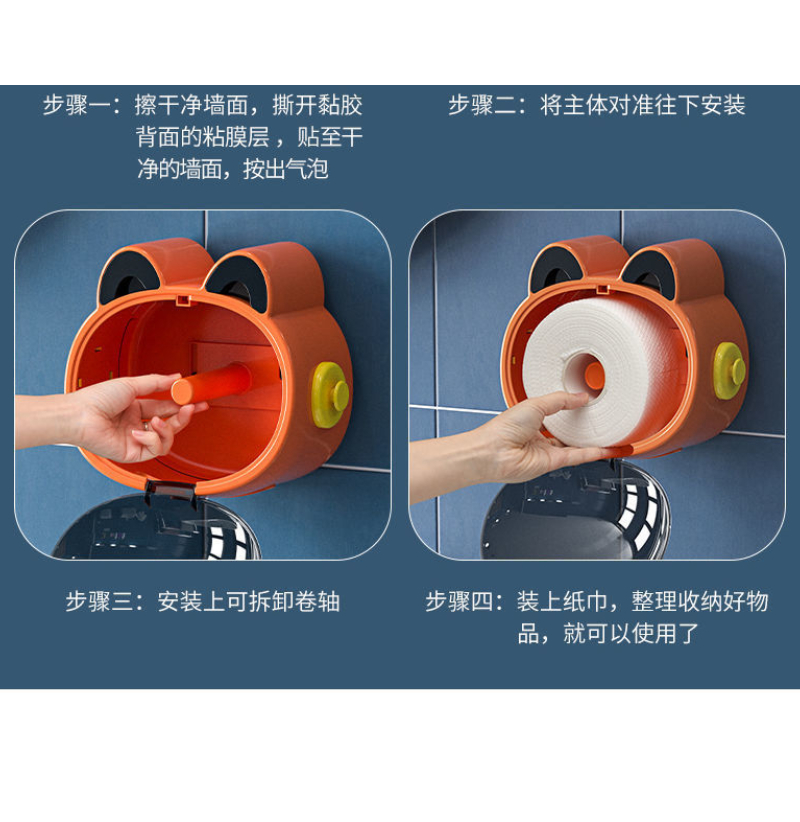 步骤一：擦干净墙面，撕开黏胶背面的粘膜层，贴至干净的墙面，按出气泡

步骤二：将主体对准往下安装

步骤三：安装上可拆卸卷轴

步骤四：装上纸巾，整理收纳好物品，就可以使用了