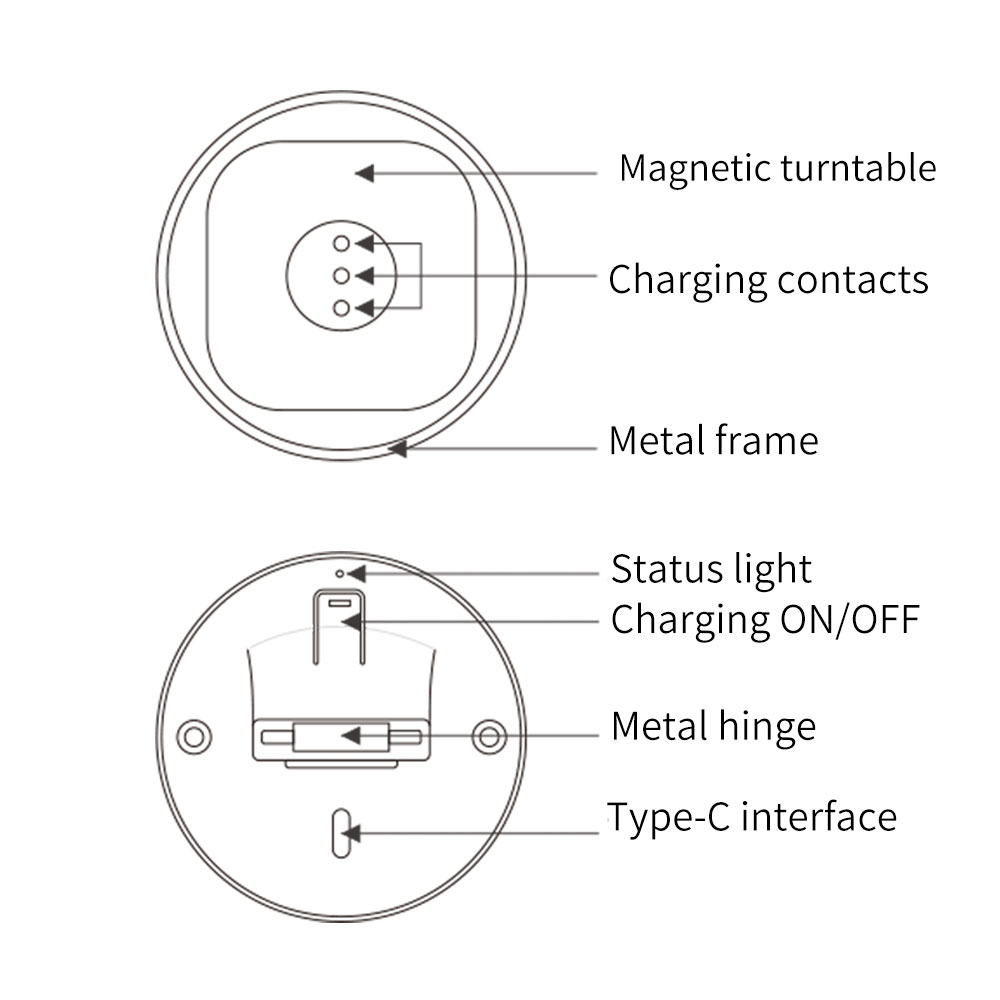 Magnetic turntable

Charging contacts

Metal frame

Status light

Charging ON/OFF

Metal hinge

Type-C interface