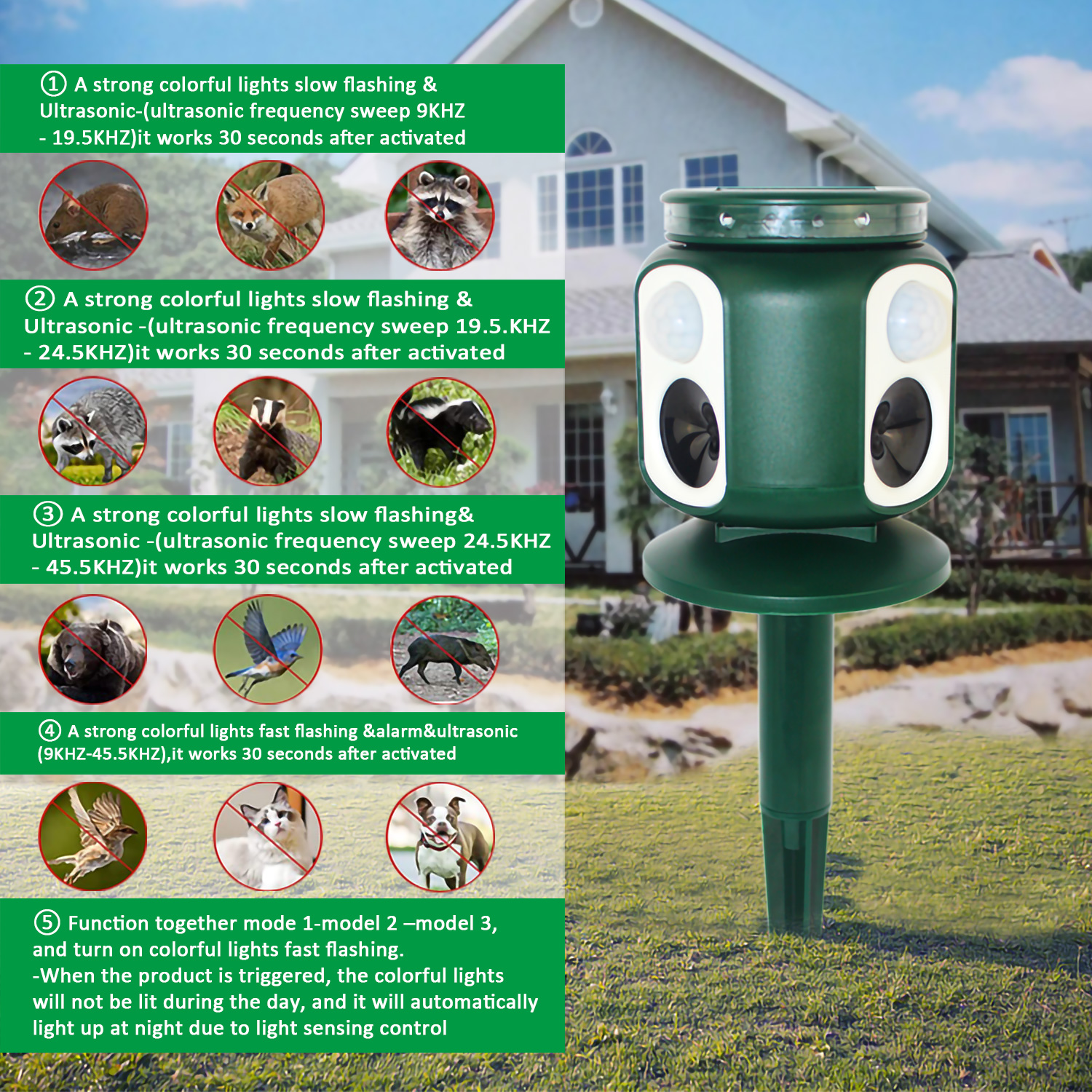 ① A strong colorful lights slow flashing & Ultrasonic-(ultrasonic frequency sweep 9KHZ - 19.5KHZ)it works 30 seconds after activated

② A strong colorful lights slow flashing & Ultrasonic -(ultrasonic frequency sweep 19.5.KHZ - 24.5KHZ)it works 30 seconds after activated

③ A strong colorful lights slow flashing& Ultrasonic -(ultrasonic frequency sweep 24.5KHZ - 45.5KHZ)it works 30 seconds after activated

④ A strong colorful lights fast flashing &alarm&ultrasonic (9KHZ-45.5KHZ),it works 30 seconds after activated

⑤ Function together mode 1-model 2 –model 3, and turn on colorful lights fast flashing.
-When the product is triggered, the colorful lights will not be lit during the day, and it will automatically light up at night due to light sensing control