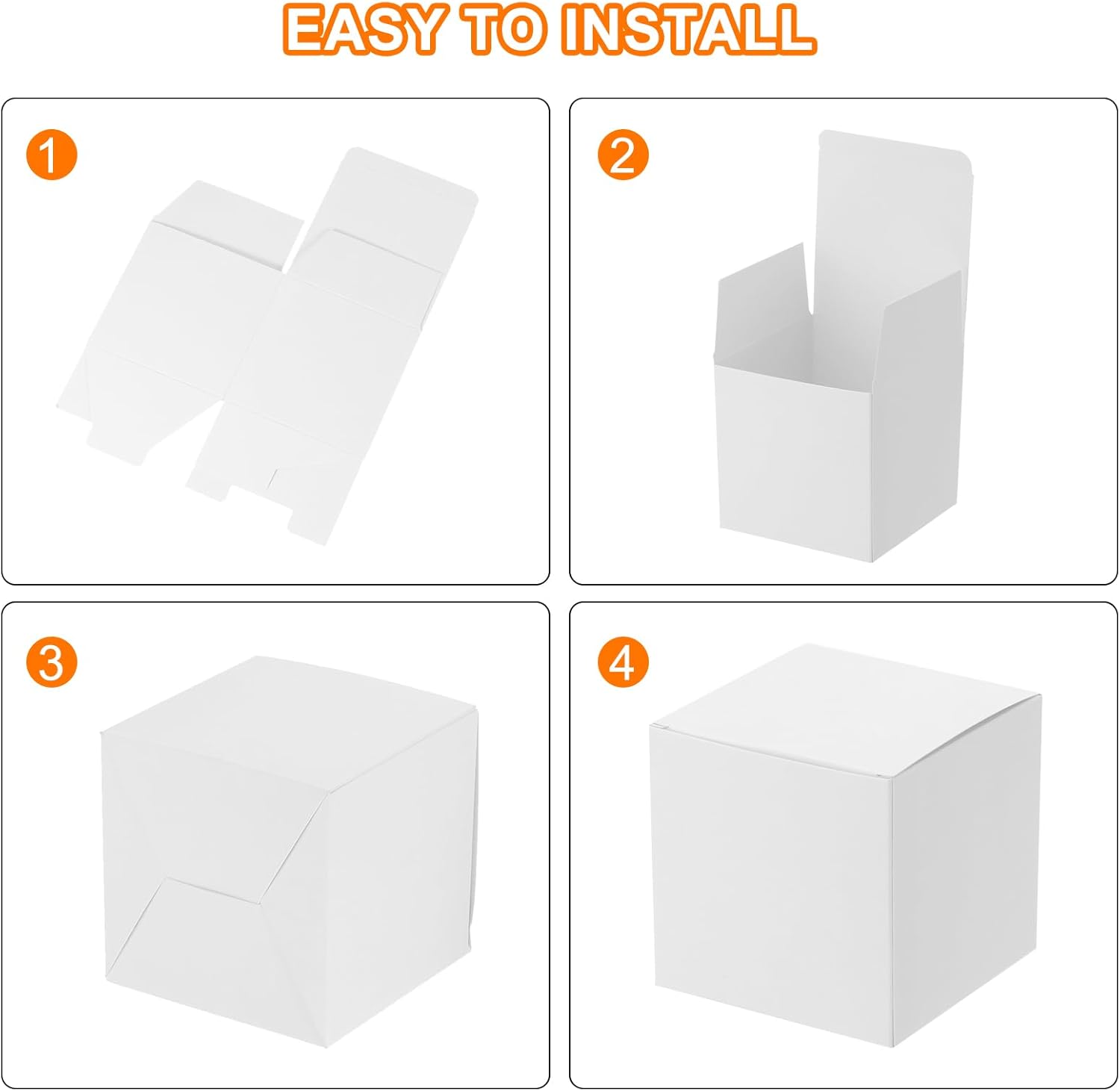 EASY TO INSTALL

1

2

3

4