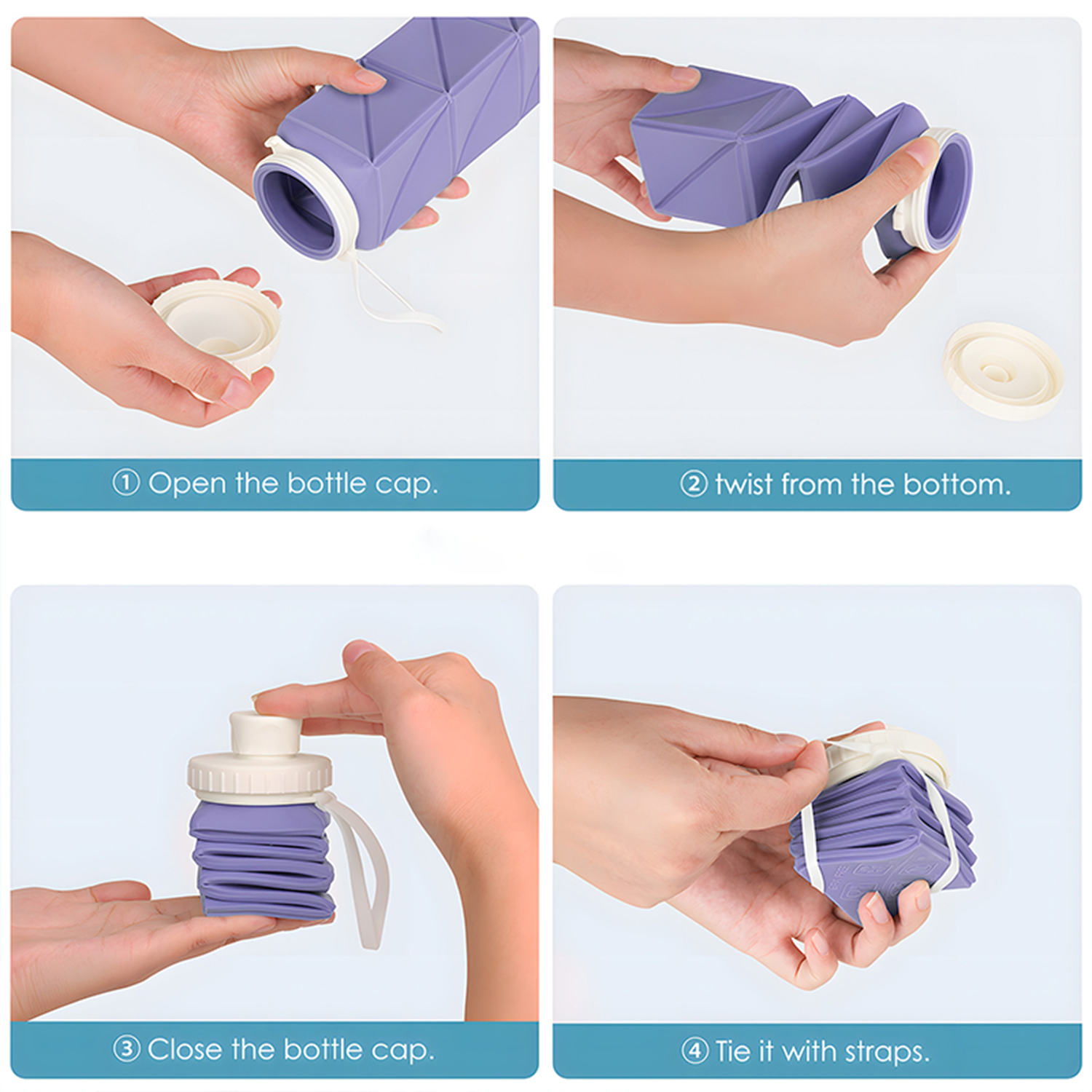 ① Open the bottle cap.

② twist from the bottom.

③ Close the bottle cap.

④ Tie it with straps.