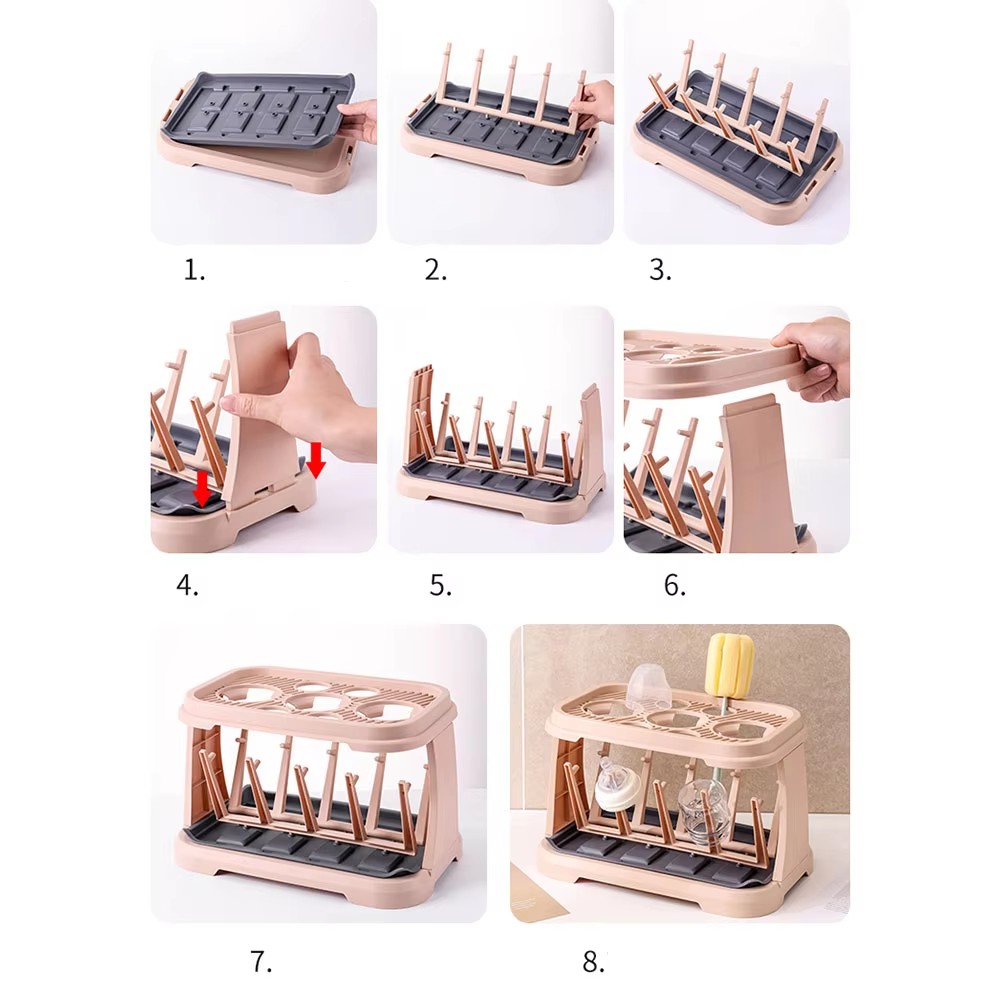 1.

2.

3.

4.

5.

6.

7.

8.