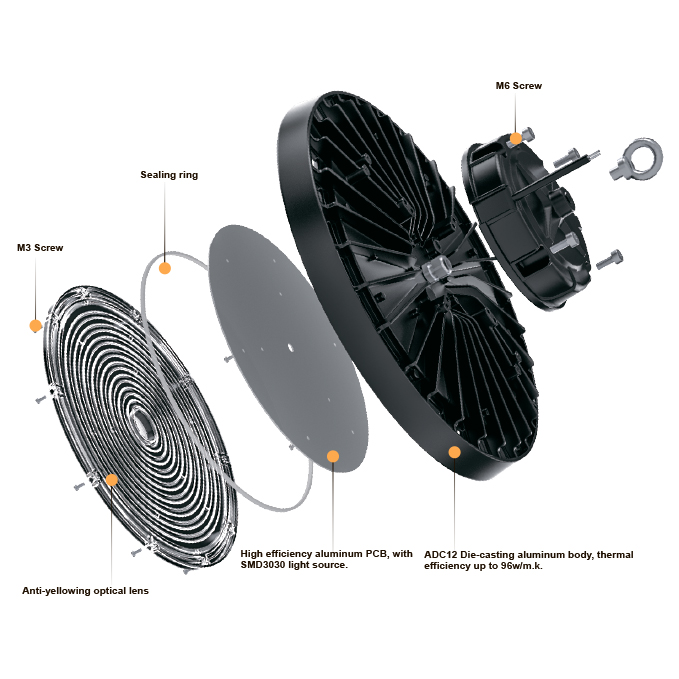 M6 Screw

Sealing ring

M3 Screw

High efficiency aluminum PCB, with SMD3030 light source.

ADC12 Die-casting aluminum body, thermal efficiency up to 96w/m.k.

Anti-yellowing optical lens