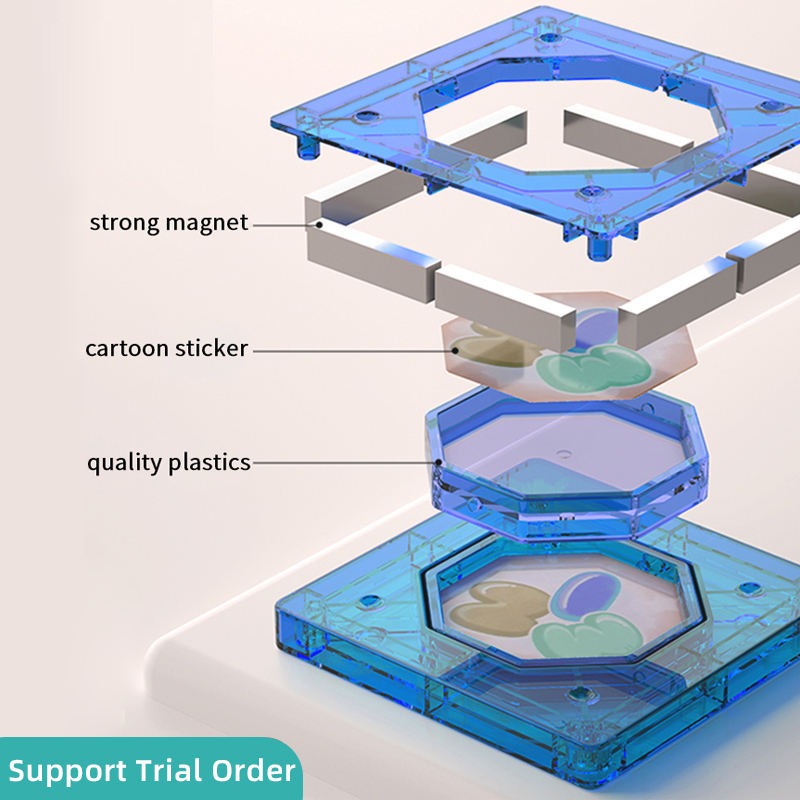 strong magnet

cartoon sticker

quality plastics

Support Trial Order