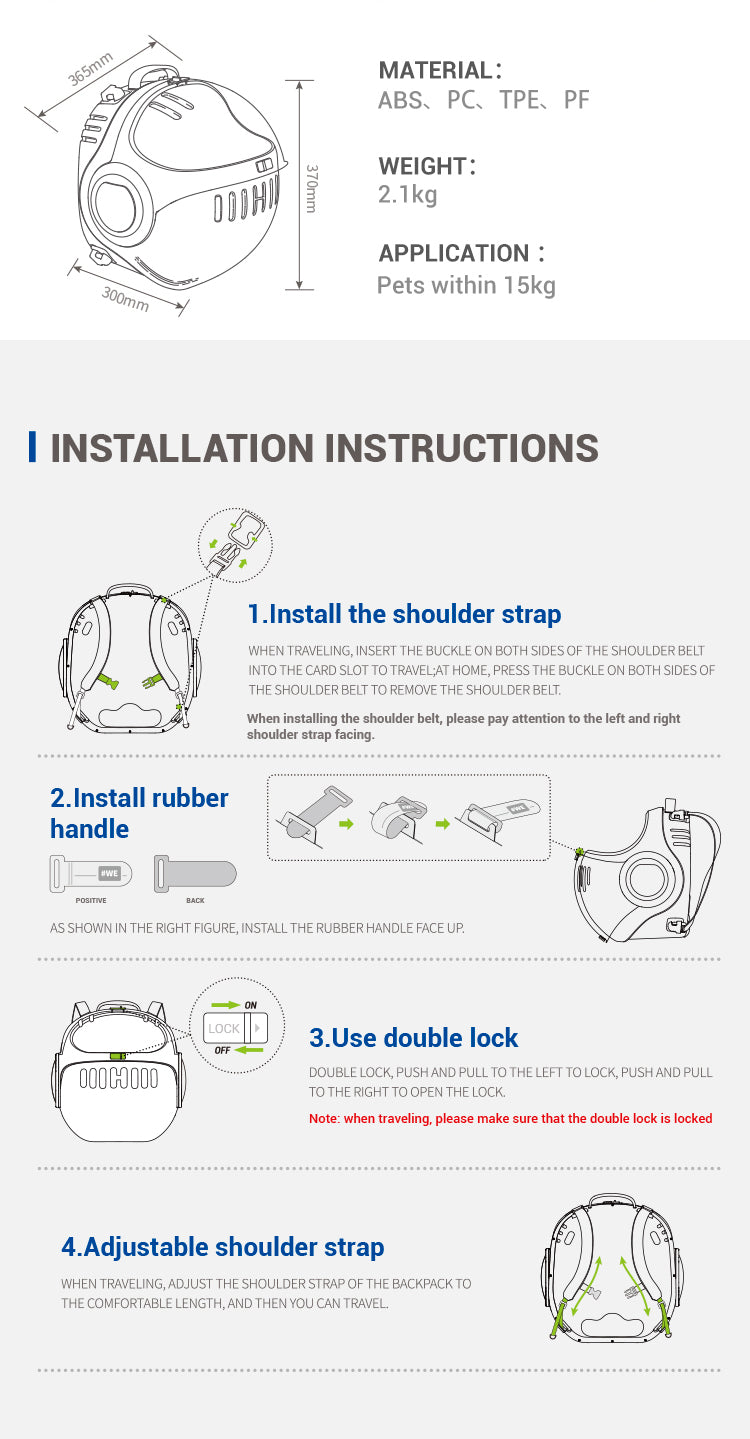 365mm

370mm

300mm

MATERIAL：
ABS、PC、TPE、PF

WEIGHT：
2.1kg

APPLICATION：
Pets within 15kg

INSTALLATION INSTRUCTIONS

1.Install the shoulder strap

WHEN TRAVELING, INSERT THE BUCKLE ON BOTH SIDES OF THE SHOULDER BELT INTO THE CARD SLOT TO TRAVEL;AT HOME, PRESS THE BUCKLE ON BOTH SIDES OF THE SHOULDER BELT TO REMOVE THE SHOULDER BELT.

When installing the shoulder belt, please pay attention to the left and right shoulder strap facing.

2.Install rubber handle

#WE

POSITIVE

BACK

AS SHOWN IN THE RIGHT FIGURE, INSTALL THE RUBBER HANDLE FACE UP.

ON

LOCK

OFF

3.Use double lock

DOUBLE LOCK, PUSH AND PULL TO THE LEFT TO LOCK, PUSH AND PULL TO THE RIGHT TO OPEN THE LOCK.

Note: when traveling, please make sure that the double lock is locked

4.Adjustable shoulder strap

WHEN TRAVELING, ADJUST THE SHOULDER STRAP OF THE BACKPACK TO THE COMFORTABLE LENGTH, AND THEN YOU CAN TRAVEL.