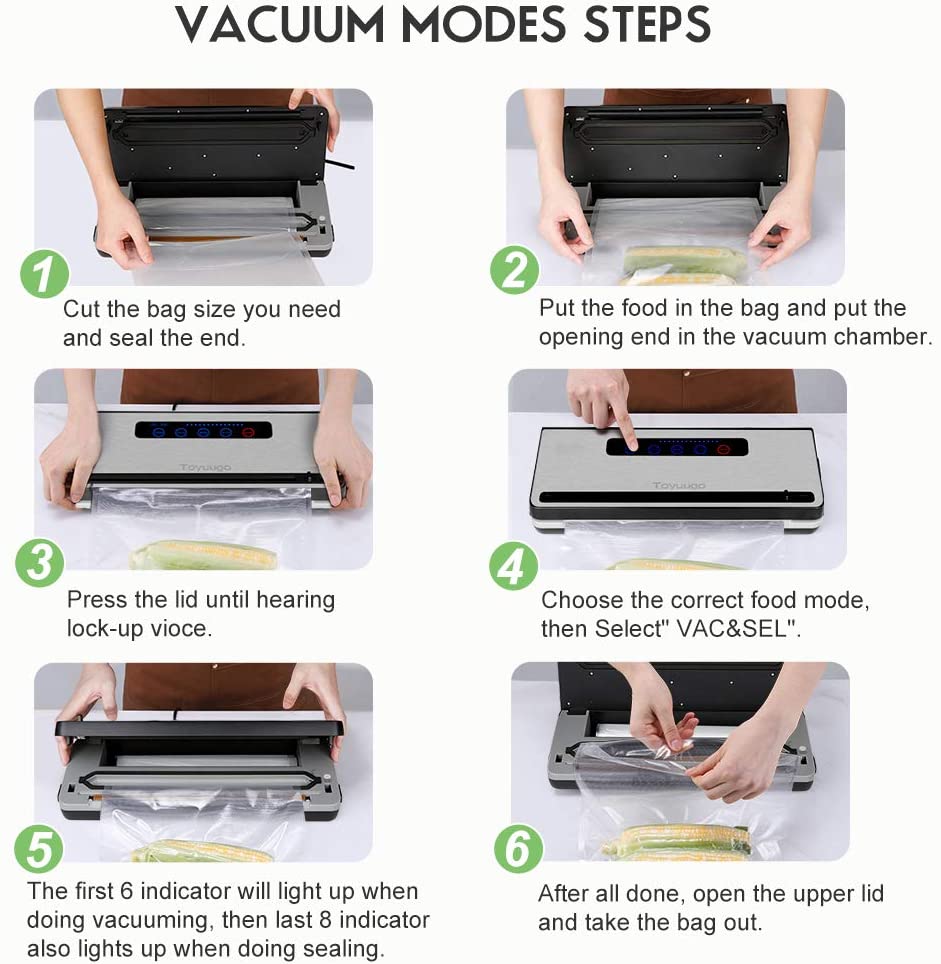 VACUUM MODES STEPS

1
Cut the bag size you need and seal the end.

2
Put the food in the bag and put the opening end in the vacuum chamber.

Toyuugo

3
Press the lid until hearing lock-up vioce.

Toyuugo

4
Choose the correct food mode, then Select" VAC&SEL".

5
The first 6 indicator will light up when doing vacuuming, then last 8 indicator also lights up when doing sealing.

6
After all done, open the upper lid and take the bag out.